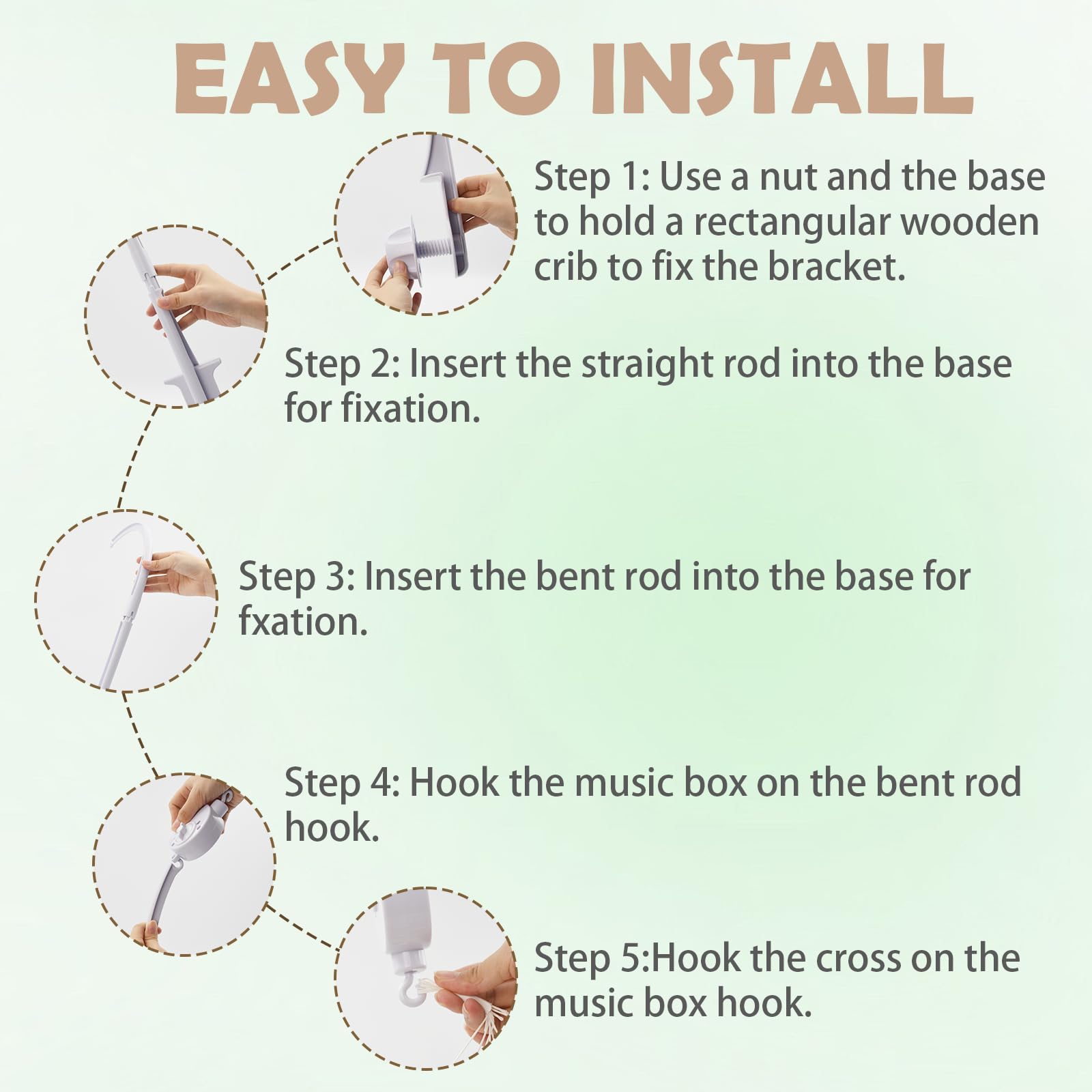 EASY TO INSTALL

Step 1: Use a nut and the base to hold a rectangular wooden crib to fix the bracket.

Step 2: Insert the straight rod into the base for fixation.

Step 3: Insert the bent rod into the base for fxation.

Step 4: Hook the music box on the bent rod hook.

Step 5:Hook the cross on the music box hook.