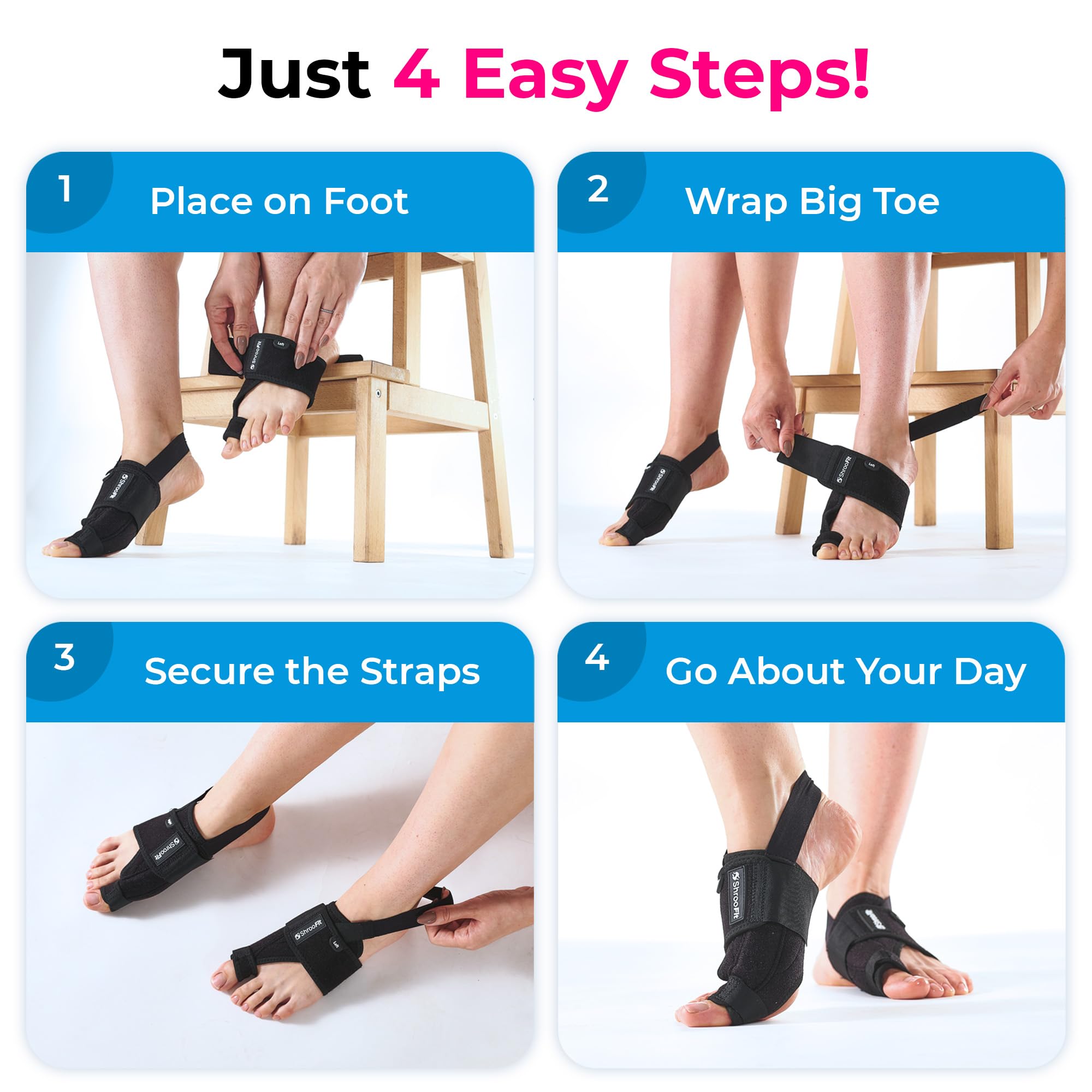 Just 4 Easy Steps!

1 Place on Foot

ShrooFit Left

ShrooFit

2 Wrap Big Toe

ShrooFit

ShrooFit Left

3 Secure the Straps

ShrooFit

ShrooFit Left

4 Go About Your Day

ShrooFit

ShrooFit