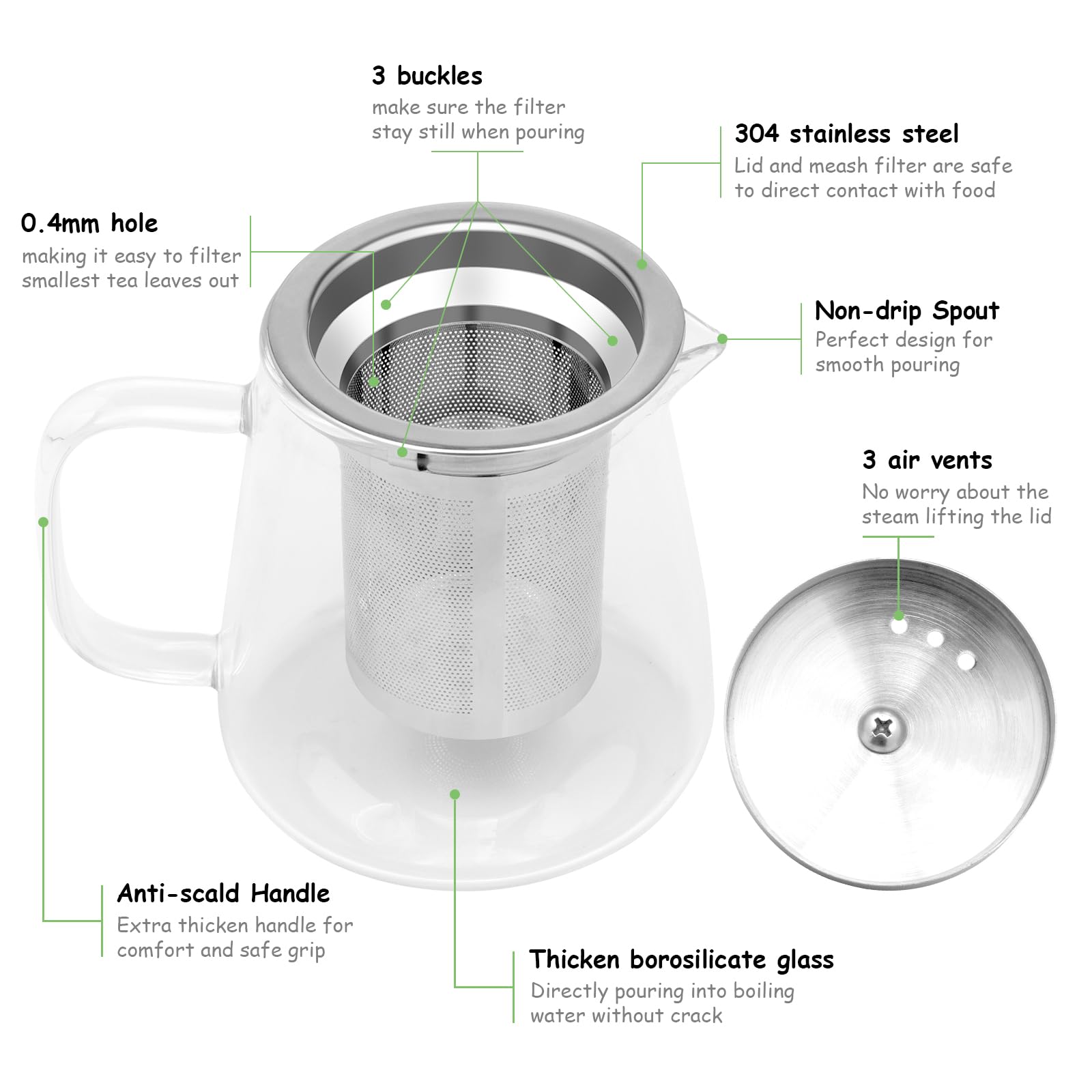 3 buckles
make sure the filter stay still when pouring

304 stainless steel
Lid and meash filter are safe to direct contact with food

0.4mm hole
making it easy to filter smallest tea leaves out

Non-drip Spout
Perfect design for smooth pouring

3 air vents
No worry about the steam lifting the lid

Anti-scald Handle
Extra thicken handle for comfort and safe grip

Thicken borosilicate glass
Directly pouring into boiling water without crack