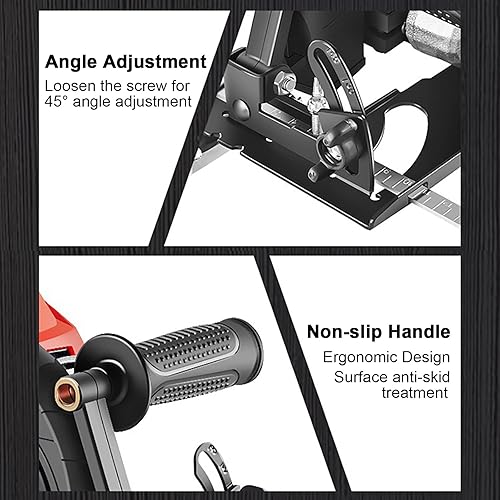 Angle Adjustment
Loosen the screw for 45° angle adjustment

Non-slip Handle
Ergonomic Design
Surface anti-skid treatment