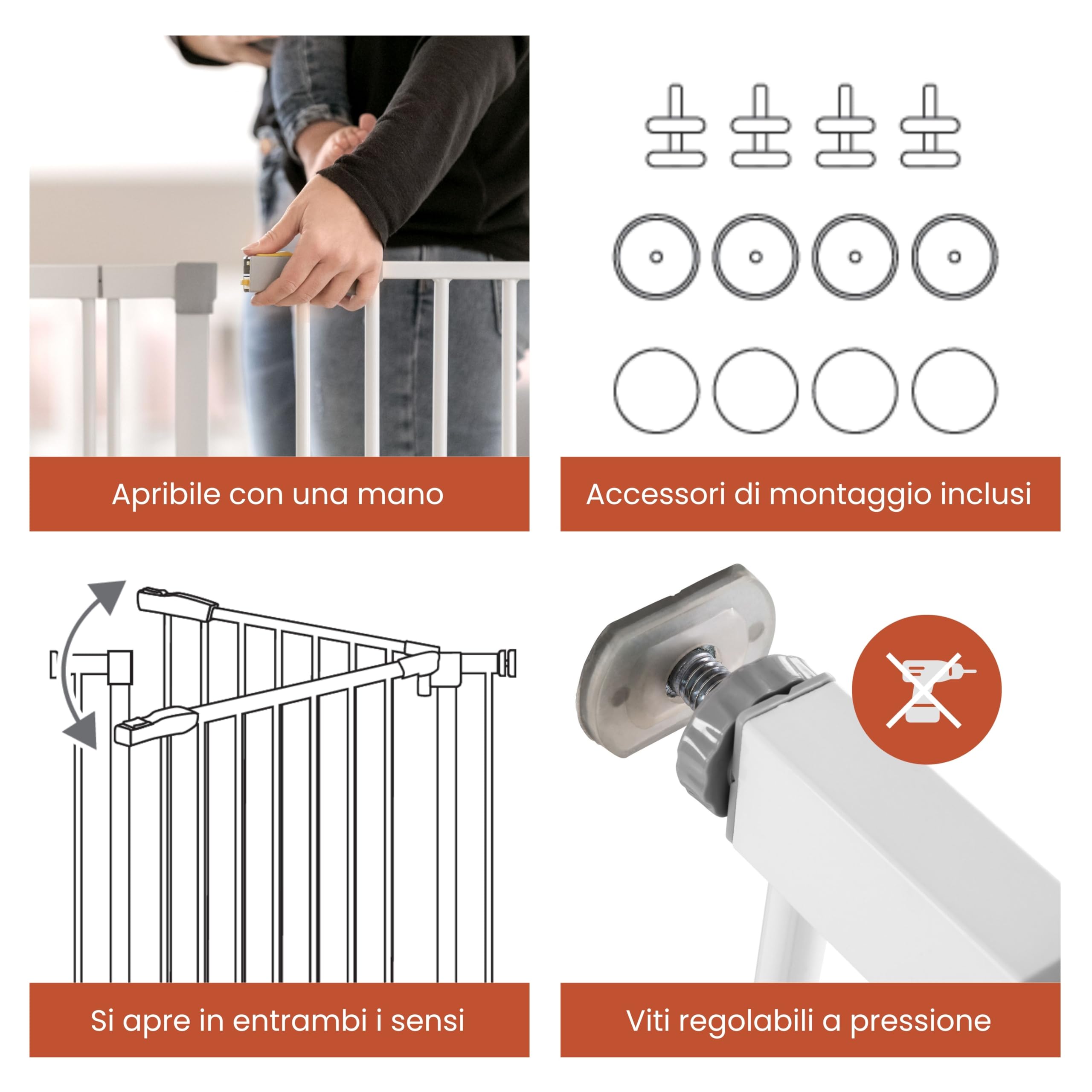 Apribile con una mano

Accessori di montaggio inclusi

Si apre in entrambi i sensi

Viti regolabili a pressione