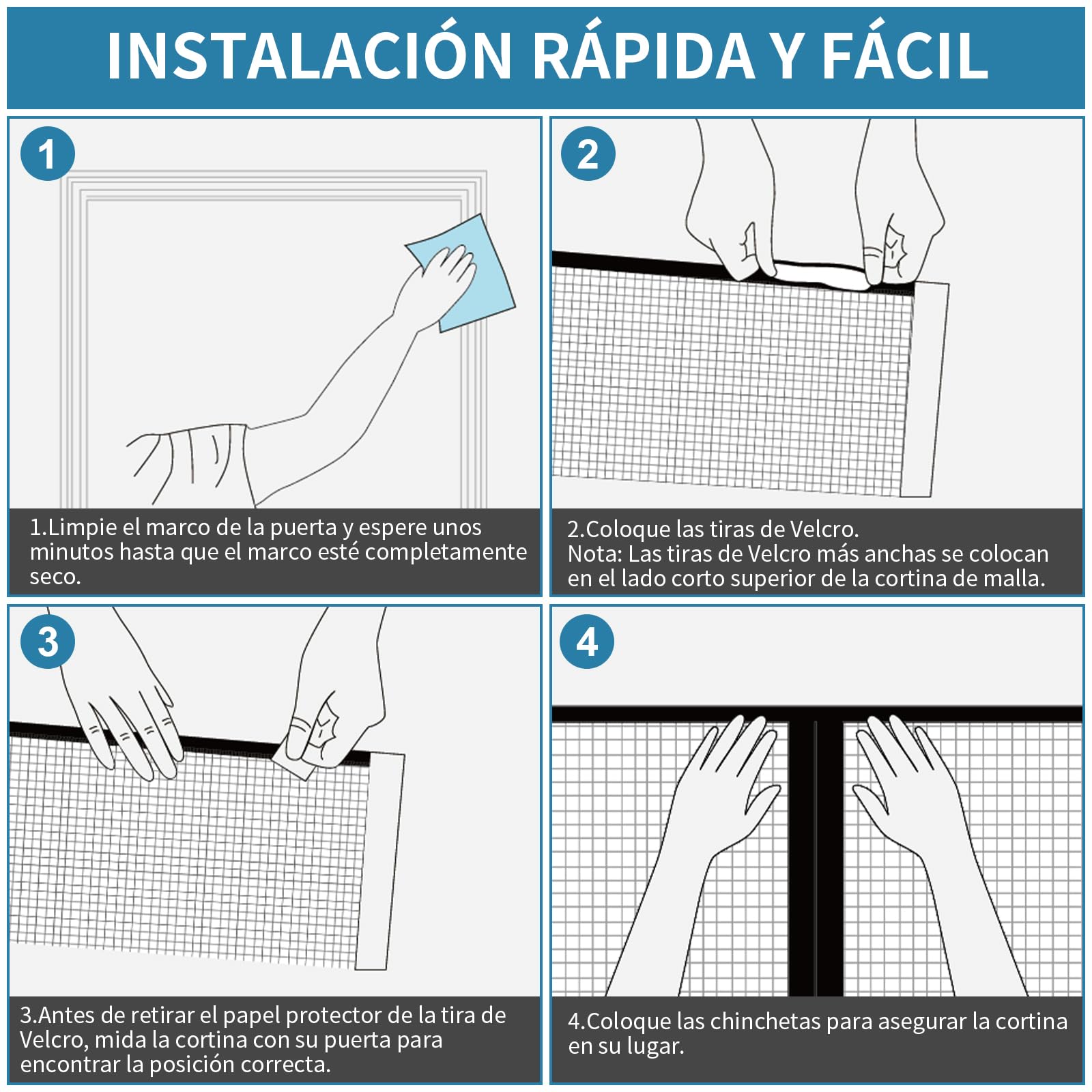 INSTALACIÓN RÁPIDA Y FÁCIL

1

1.Limpie el marco de la puerta y espere unos minutos hasta que el marco esté completamente seco.

2

2.Coloque las tiras de Velcro.
Nota: Las tiras de Velcro más anchas se colocan en el lado corto superior de la cortina de malla.

3

3.Antes de retirar el papel protector de la tira de Velcro, mida la cortina con su puerta para encontrar la posición correcta.

4

4.Coloque las chinchetas para asegurar la cortina en su lugar.