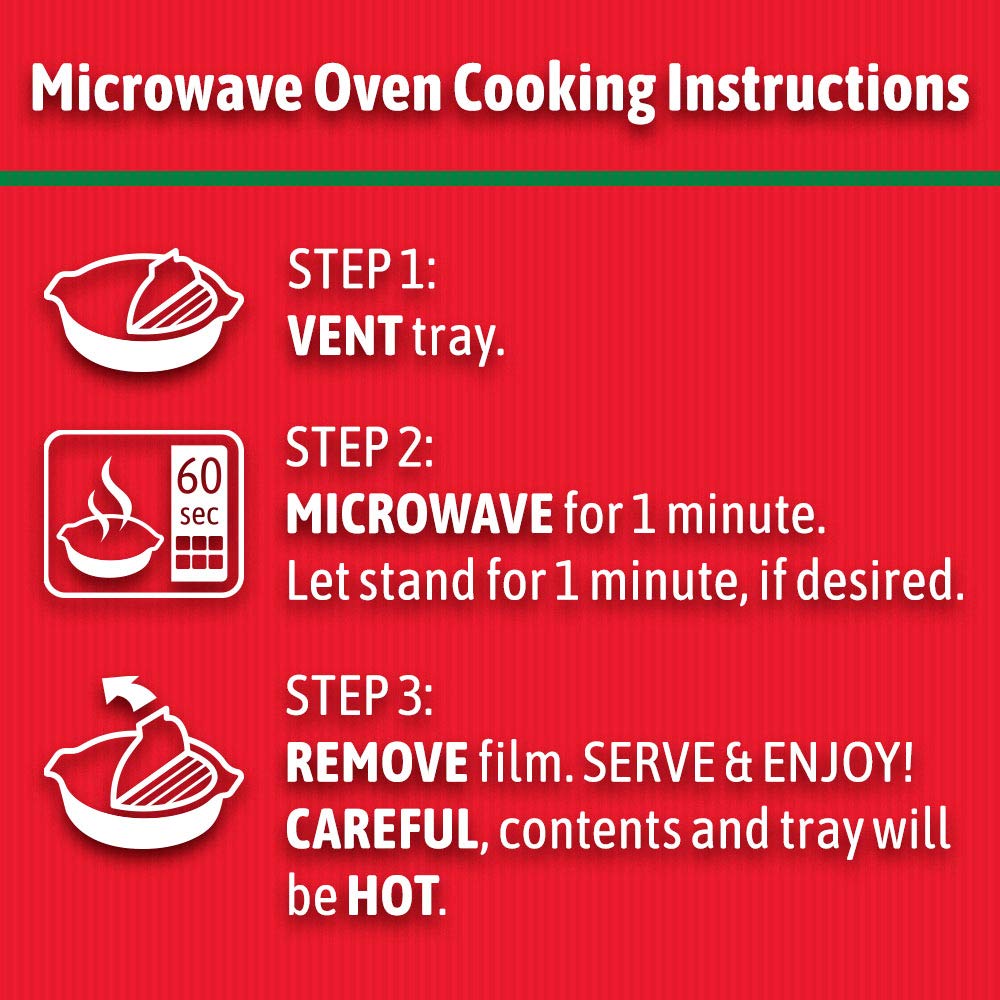 Microwave Oven Cooking Instructions

STEP 1:
VENT tray.

60
sec

STEP 2:
MICROWAVE for 1 minute.
Let stand for 1 minute, if desired.

STEP 3:
REMOVE film. SERVE & ENJOY!
CAREFUL, contents and tray will be HOT.