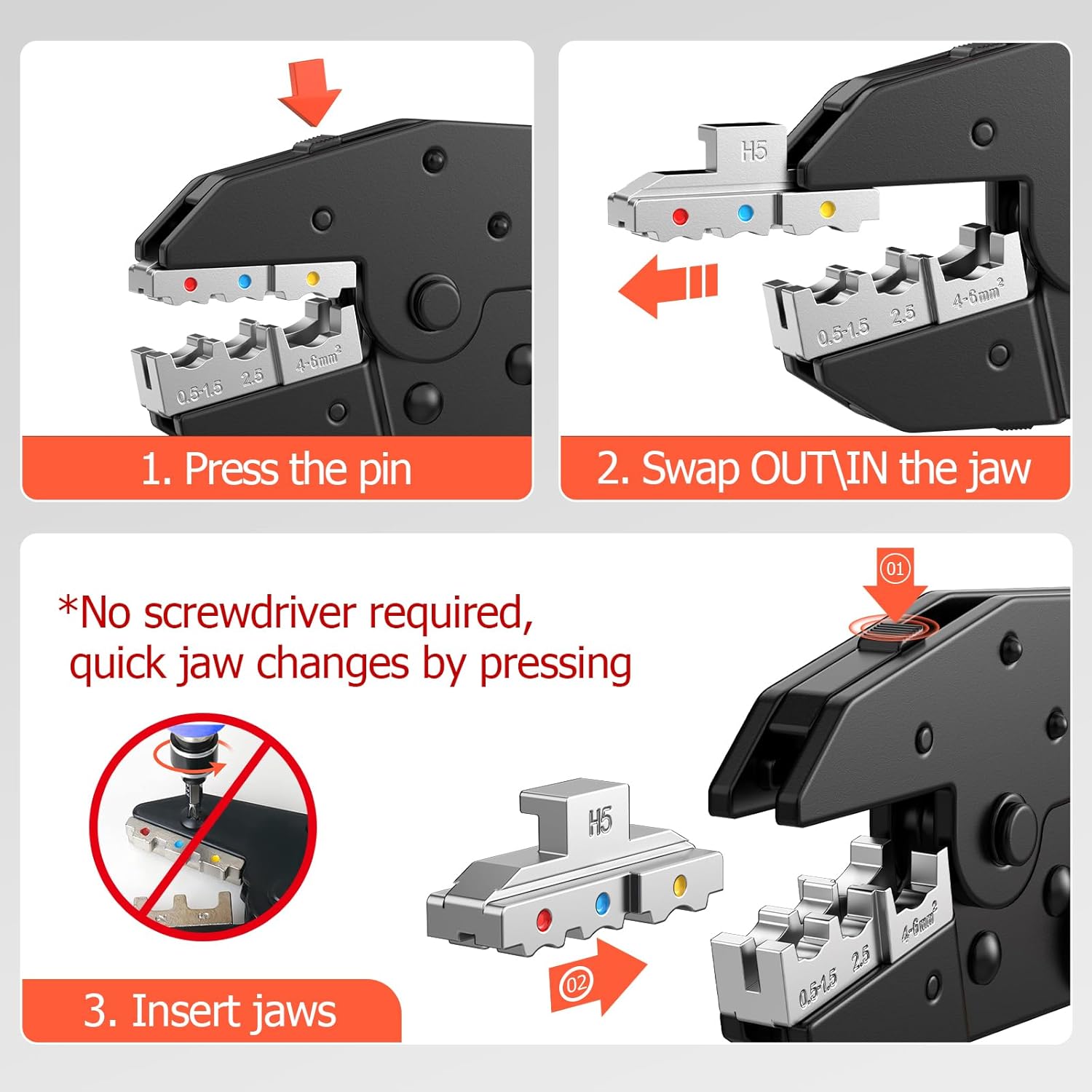 0.5-1.5 2.5 4-6mm$^2$

1. Press the pin

H5

0.5-1.5 2.5 4-6mm$^2$

2. Swap OUT\IN the jaw

*No screwdriver required, quick jaw changes by pressing

01

H5

02

0.5-1.5 2.5 4-6mm$^2$

3. Insert jaws