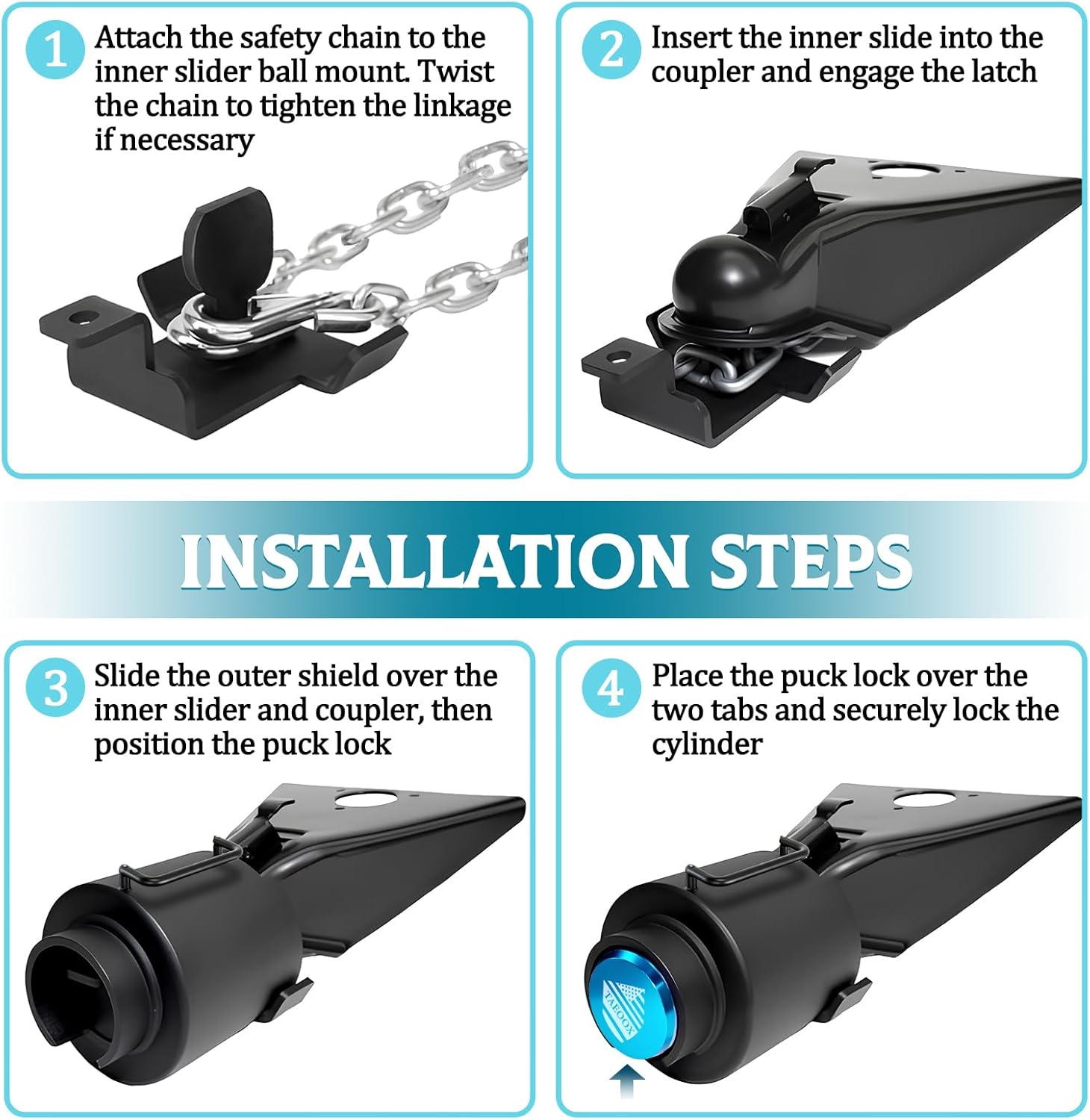 1 Attach the safety chain to the inner slider ball mount. Twist the chain to tighten the linkage if necessary

2 Insert the inner slide into the coupler and engage the latch

INSTALLATION STEPS

3 Slide the outer shield over the inner slider and coupler, then position the puck lock

4 Place the puck lock over the two tabs and securely lock the cylinder

TAFOOX