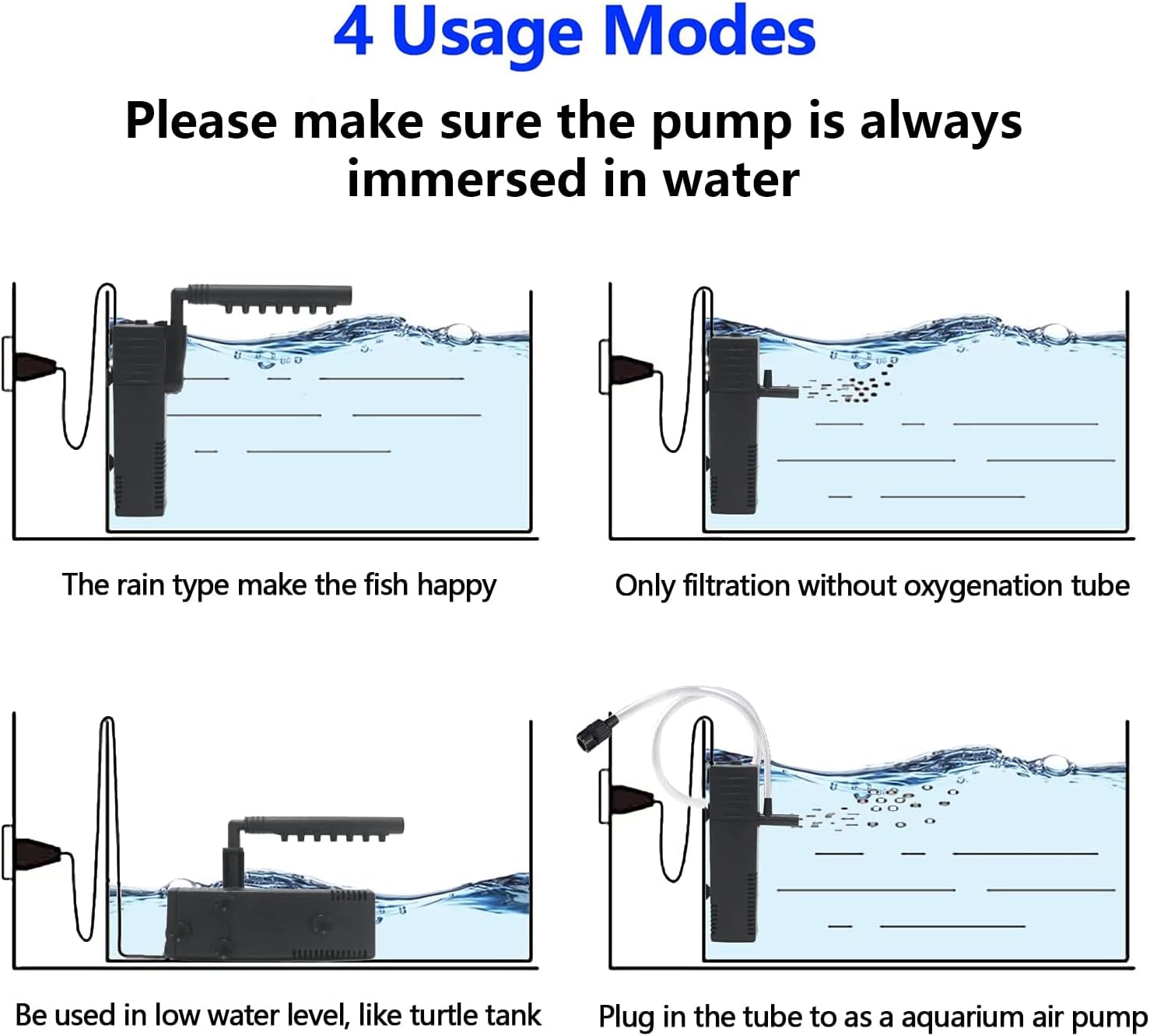 4 Usage Modes

Please make sure the pump is always immersed in water

The rain type make the fish happy

Only filtration without oxygenation tube

Be used in low water level, like turtle tank

Plug in the tube to as a aquarium air pump