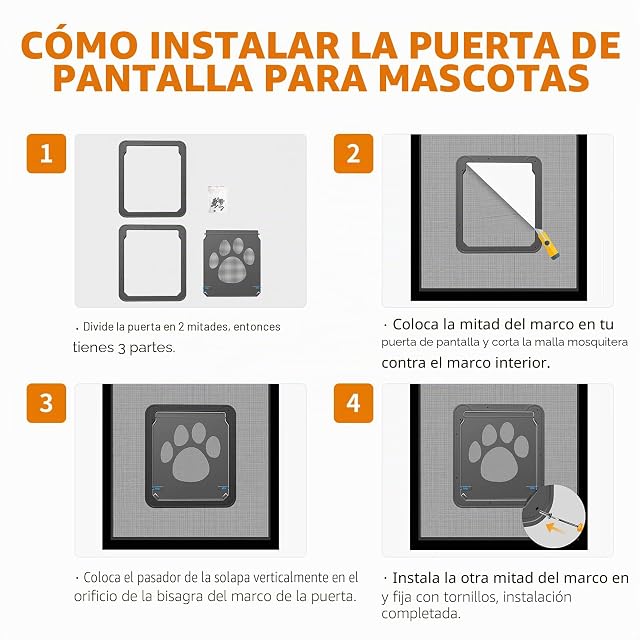 CÓMO INSTALAR LA PUERTA DE PANTALLA PARA MASCOTAS

1

· Divide la puerta en 2 mitades, entonces tienes 3 partes.

2

· Coloca la mitad del marco en tu puerta de pantalla y corta la malla mosquitera contra el marco interior.

3

· Coloca el pasador de la solapa verticalmente en el orificio de la bisagra del marco de la puerta.

4

· Instala la otra mitad del marco en y fija con tornillos, instalación completada.