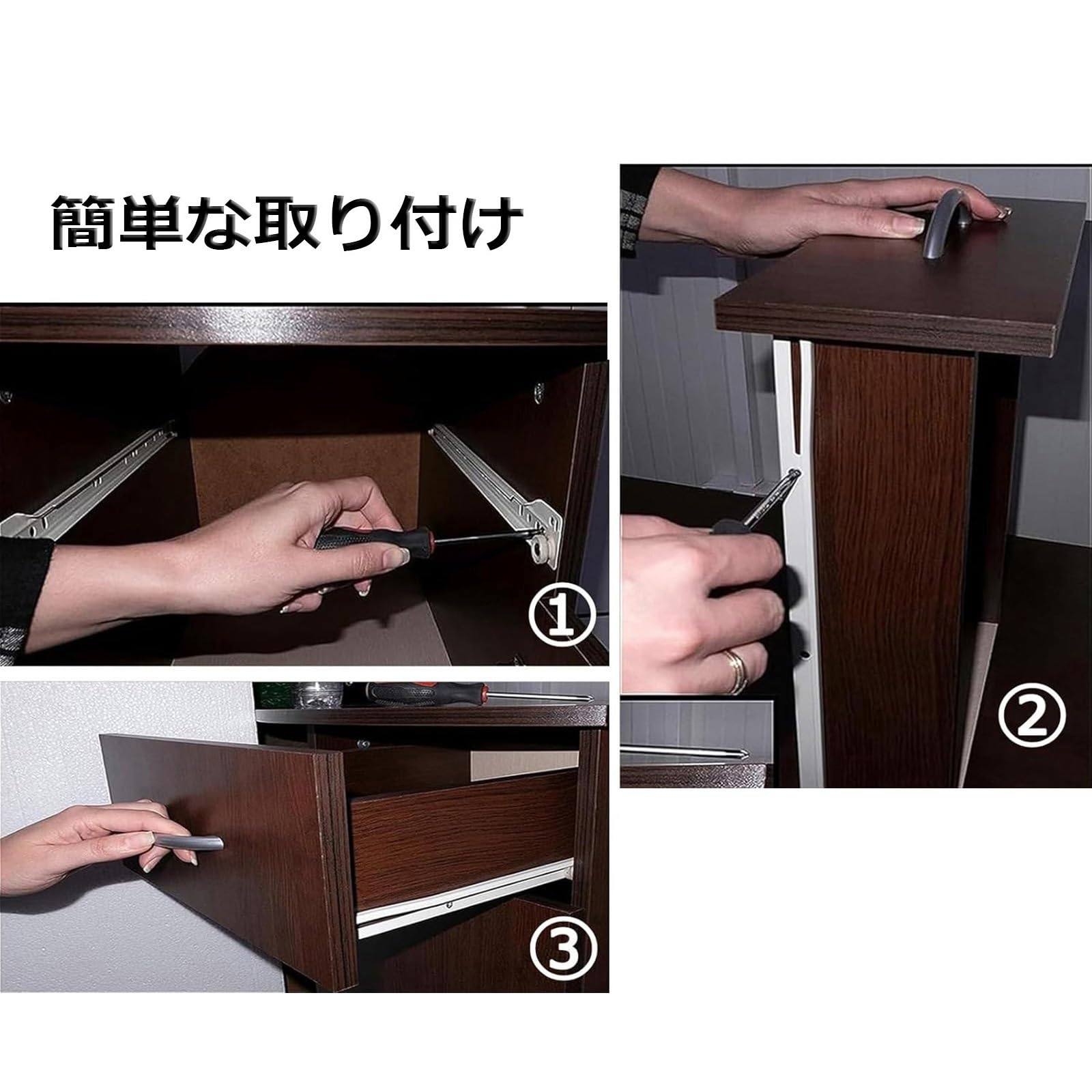 簡単な取り付け

①

②

③