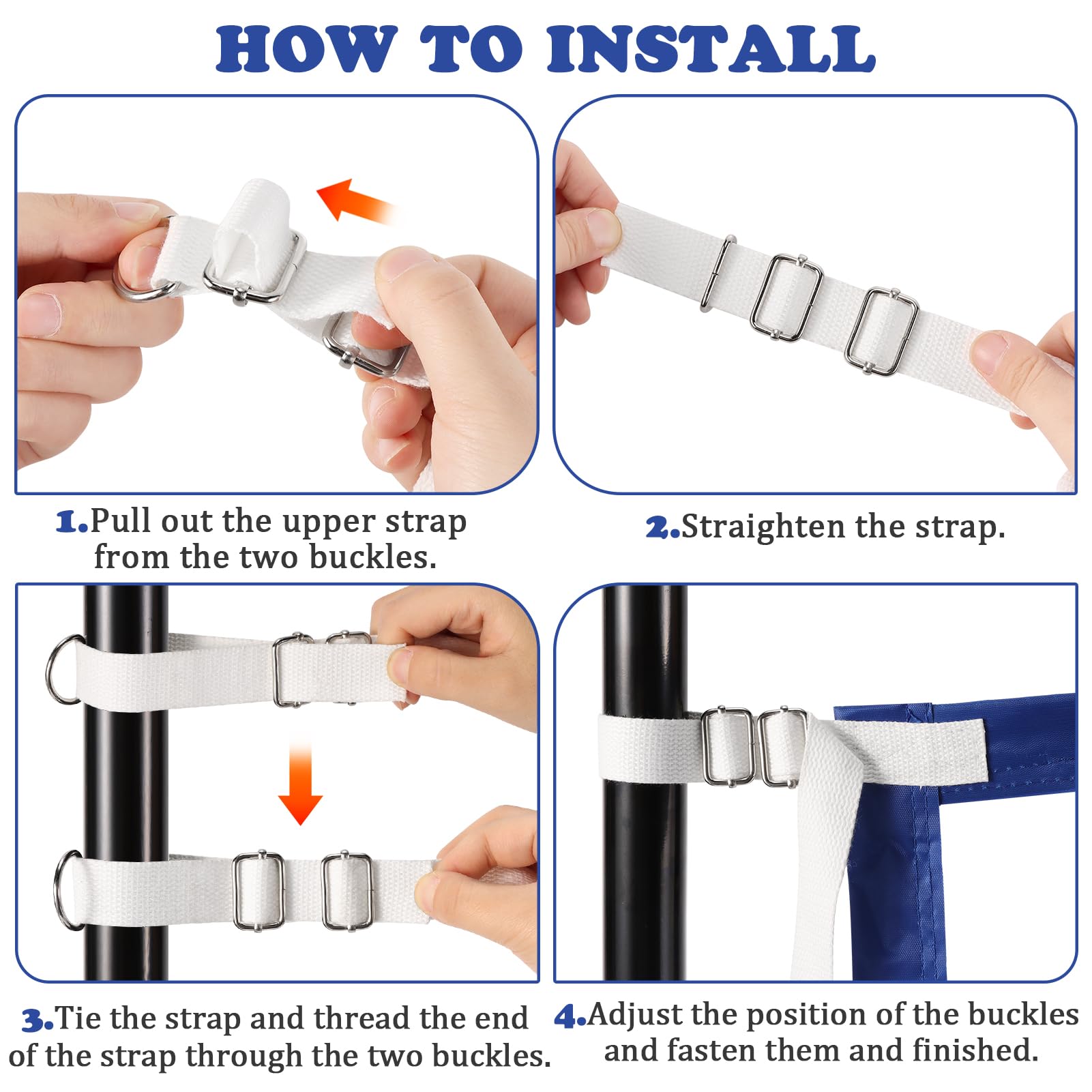 HOW TO INSTALL

1.Pull out the upper strap from the two buckles.

2.Straighten the strap.

3.Tie the strap and thread the end of the strap through the two buckles.

4.Adjust the position of the buckles and fasten them and finished.