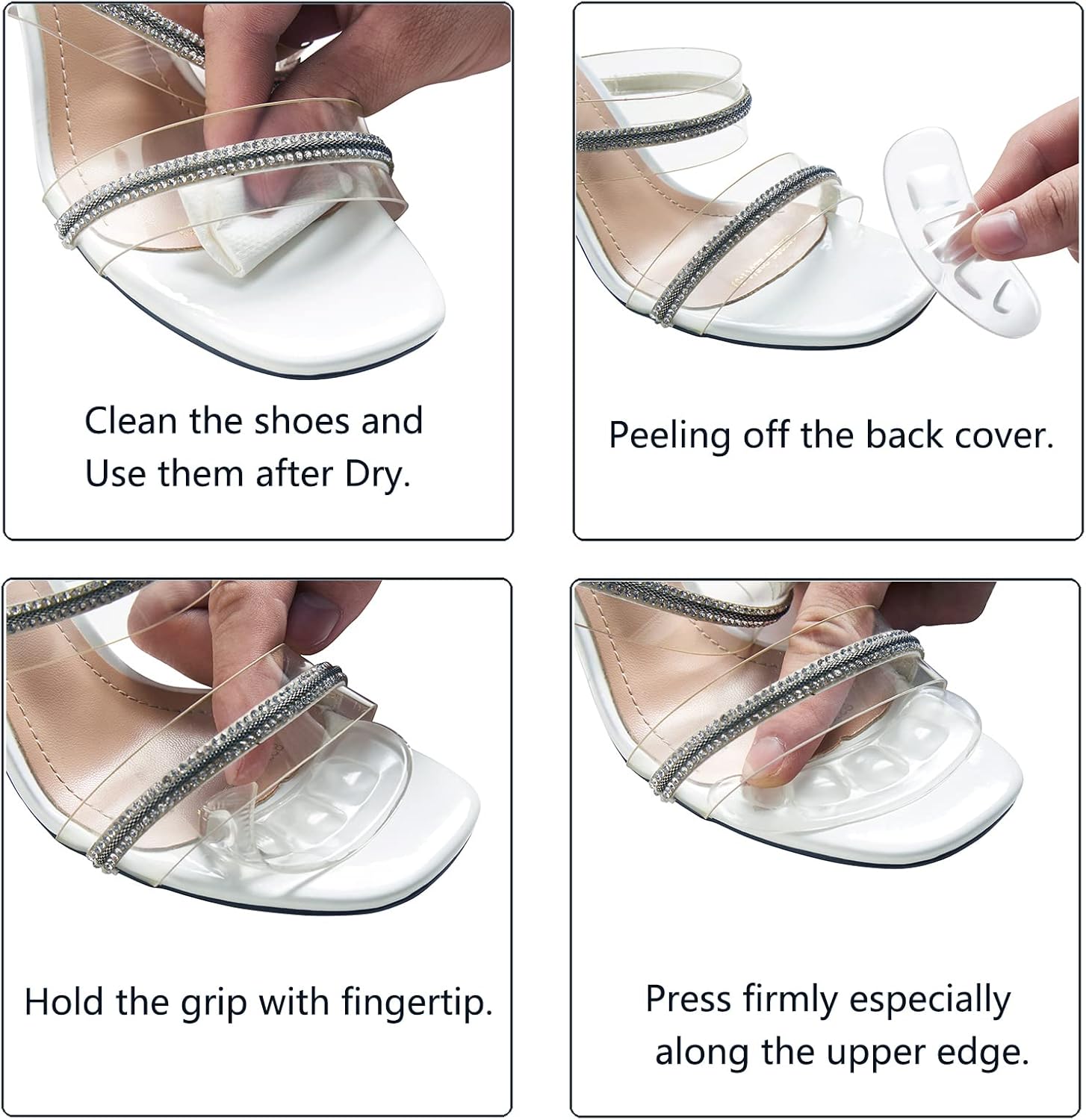 Clean the shoes and Use them after Dry.

Peeling off the back cover.

Hold the grip with fingertip.

Press firmly especially along the upper edge.