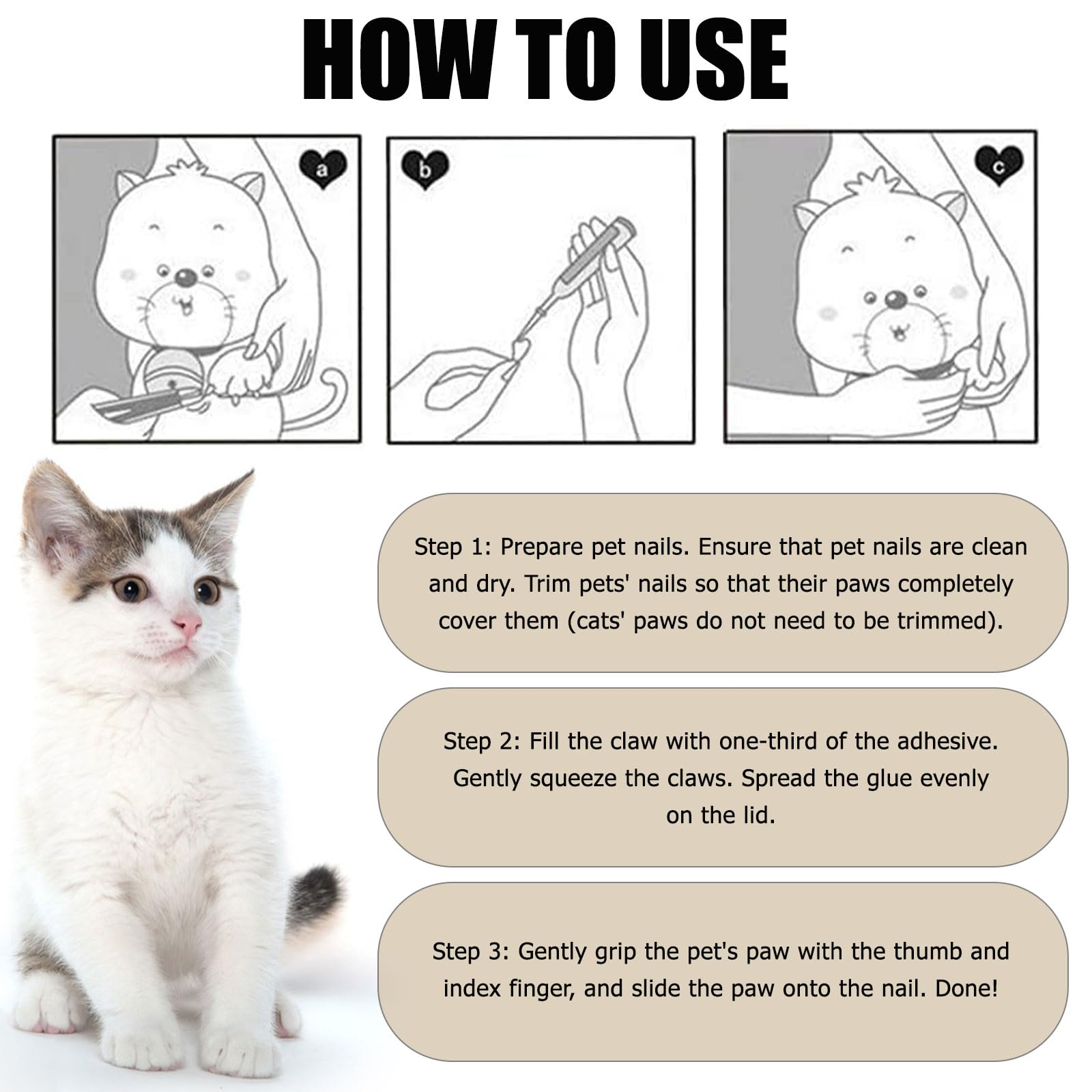 HOW TO USE

a

b

c

Step 1: Prepare pet nails. Ensure that pet nails are clean and dry. Trim pets' nails so that their paws completely cover them (cats' paws do not need to be trimmed).

Step 2: Fill the claw with one-third of the adhesive. Gently squeeze the claws. Spread the glue evenly on the lid.

Step 3: Gently grip the pet's paw with the thumb and index finger, and slide the paw onto the nail. Done!