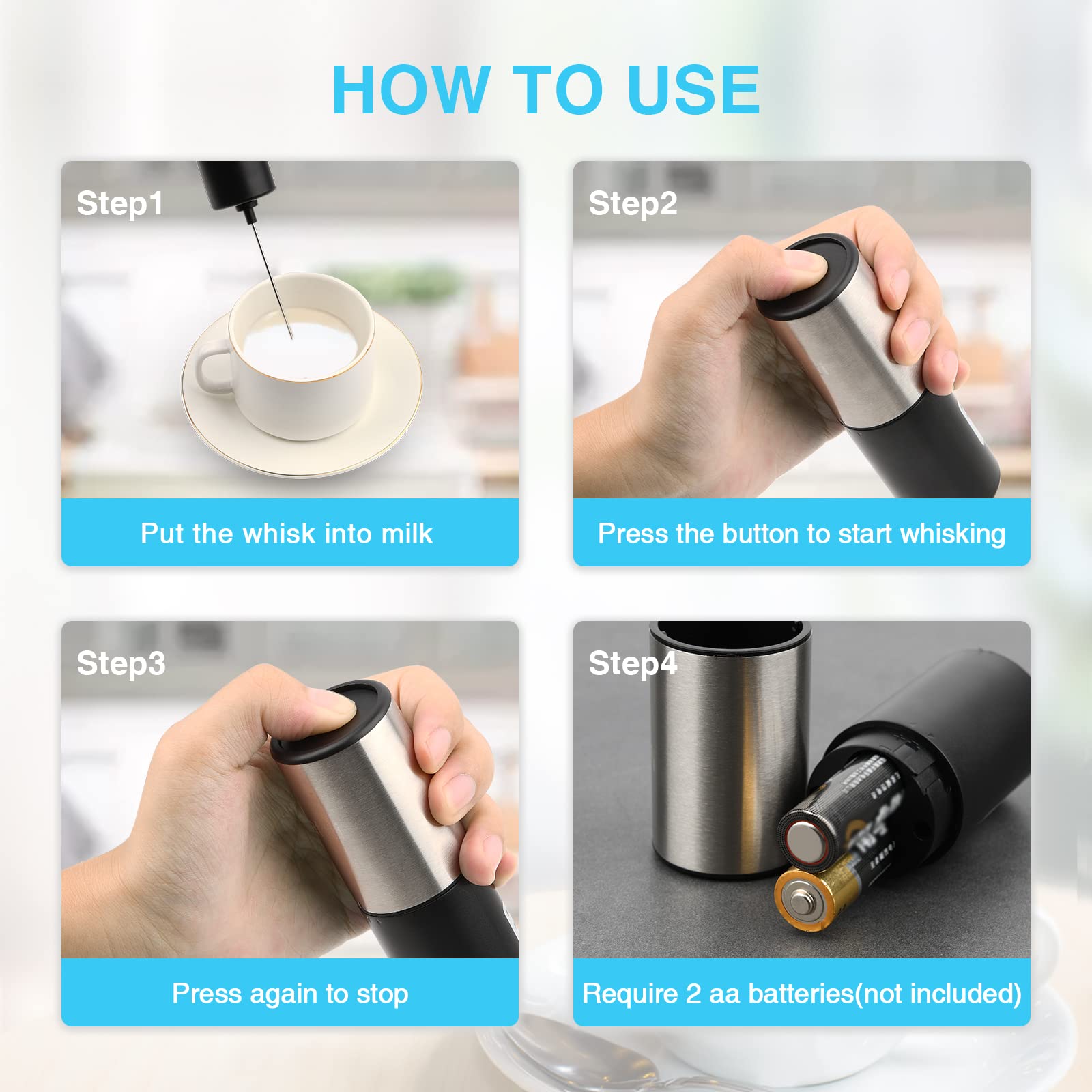 HOW TO USE

Step1

Put the whisk into milk

Step2

Press the button to start whisking

Step3

Press again to stop

Step4

Require 2 aa batteries(not included)