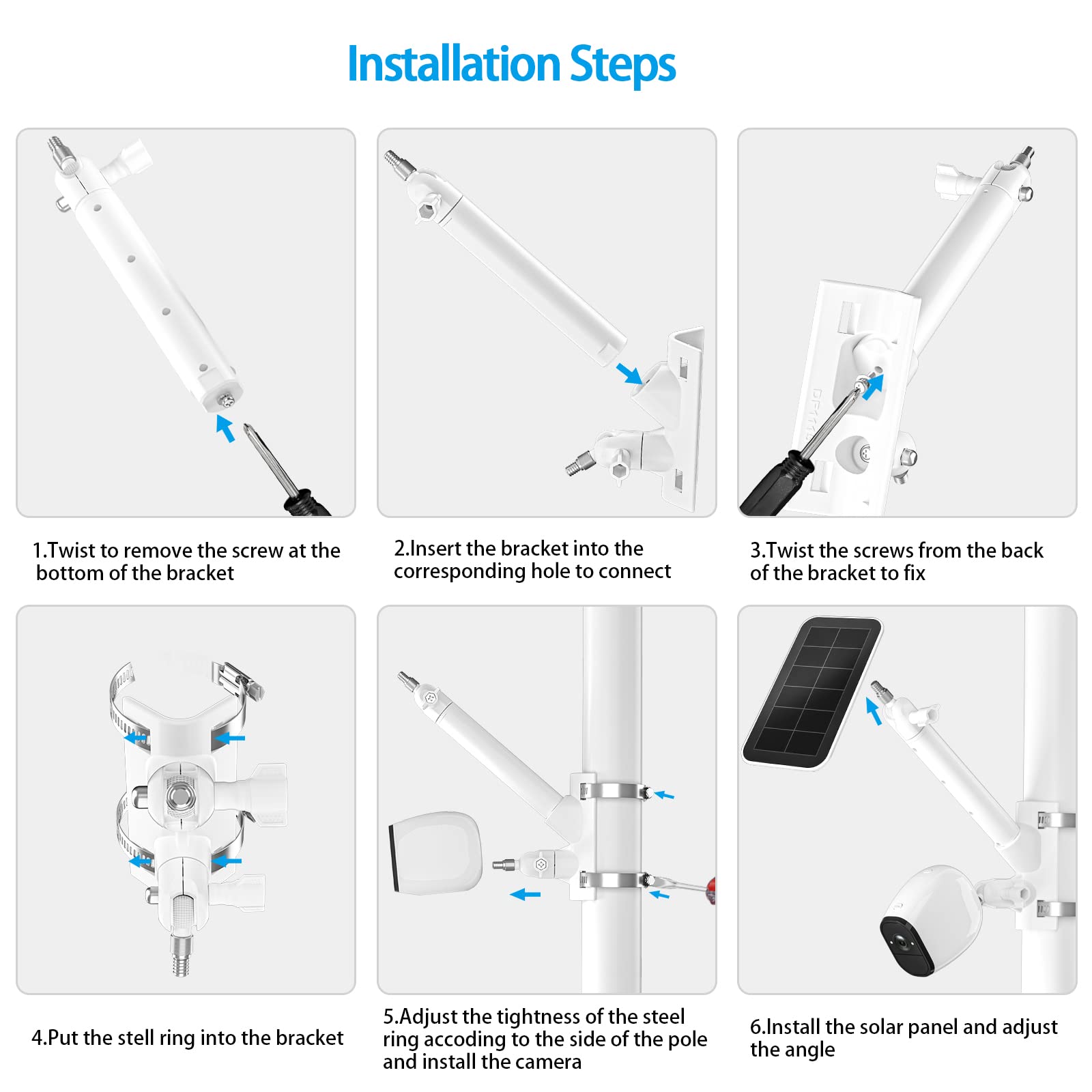 Installation Steps

1.Twist to remove the screw at the bottom of the bracket

2.Insert the bracket into the corresponding hole to connect

3.Twist the screws from the back of the bracket to fix

4.Put the stell ring into the bracket

5.Adjust the tightness of the steel ring accoding to the side of the pole and install the camera

6.Install the solar panel and adjust the angle