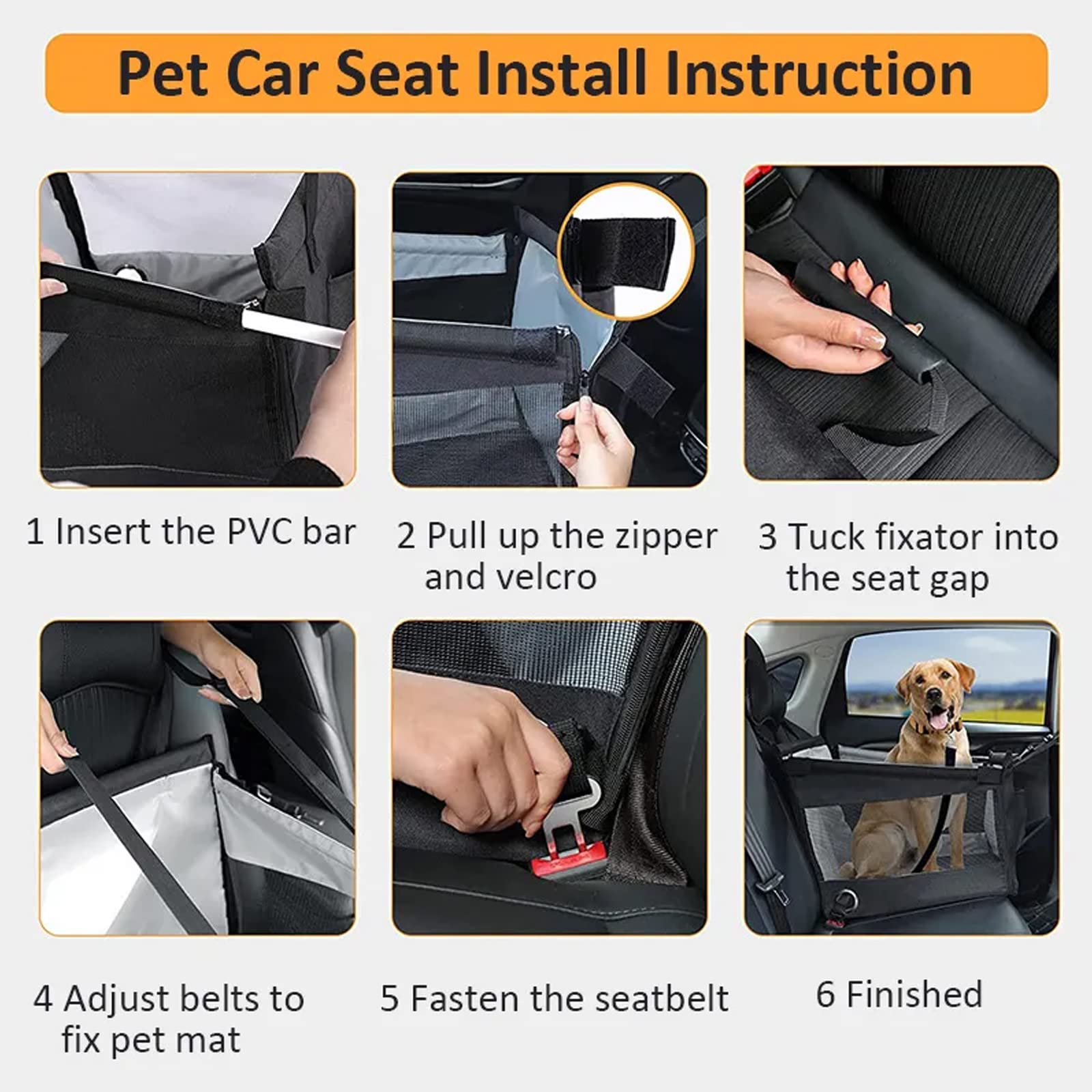 Pet Car Seat Install Instruction

1 Insert the PVC bar

2 Pull up the zipper and velcro

3 Tuck fixator into the seat gap

4 Adjust belts to fix pet mat

5 Fasten the seatbelt

6 Finished