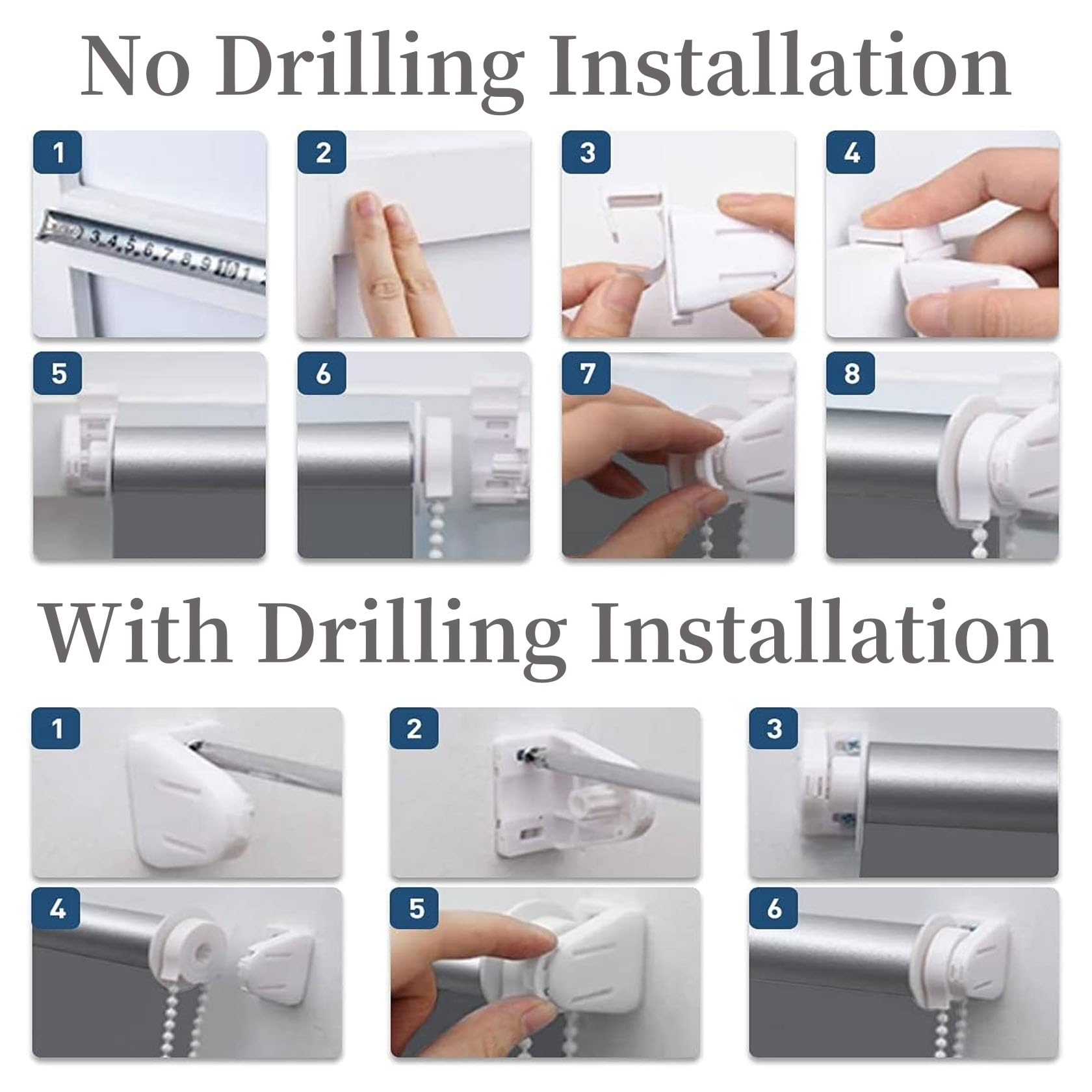 No Drilling Installation

1

3 4 5 6 7 8 9 10 1

2

3

4

5

6

7

8

With Drilling Installation

1

2

3

4

5

6