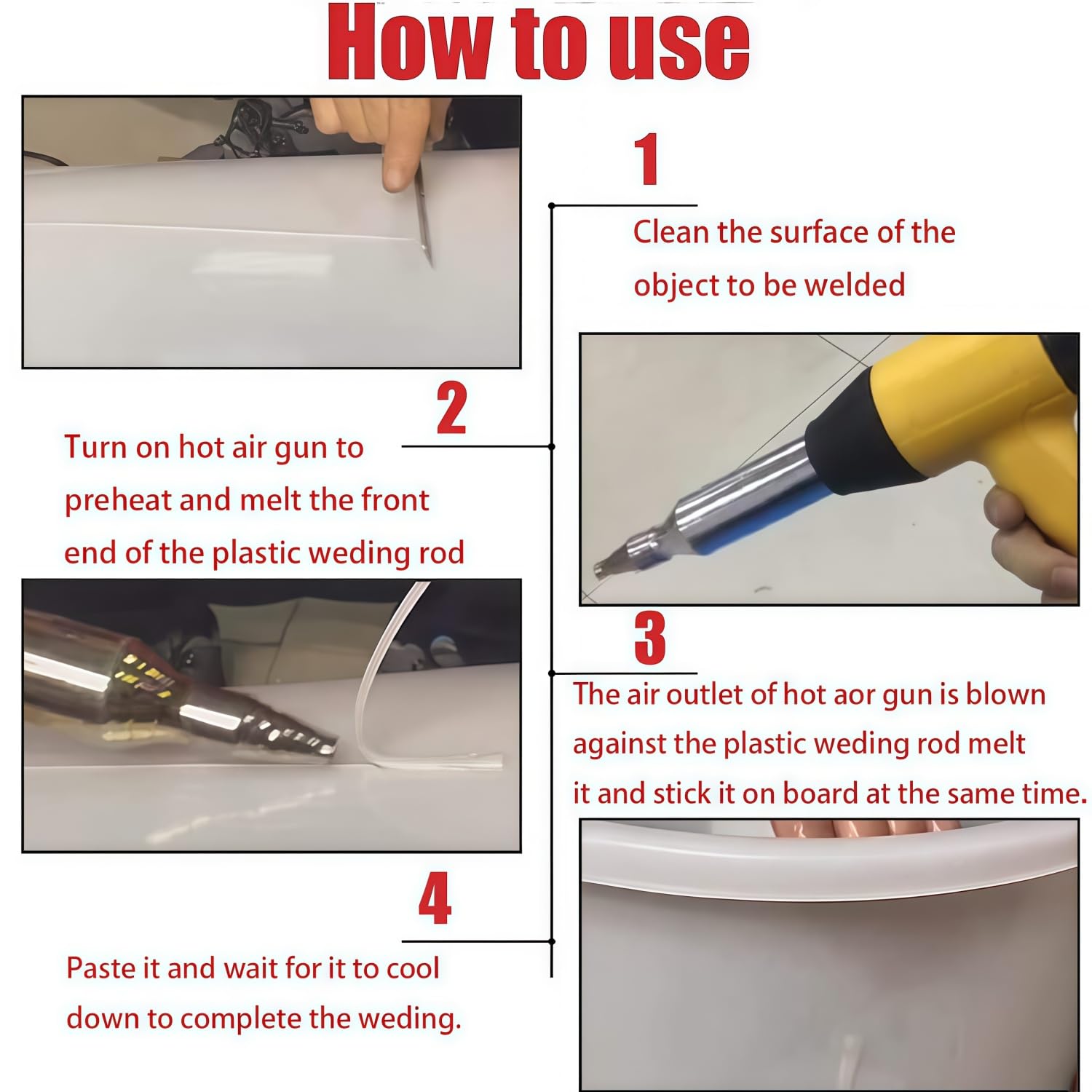 How to use

1

Clean the surface of the object to be welded

2

Turn on hot air gun to preheat and melt the front end of the plastic weding rod

3

The air outlet of hot aor gun is blown against the plastic weding rod melt it and stick it on board at the same time.

4

Paste it and wait for it to cool down to complete the weding.