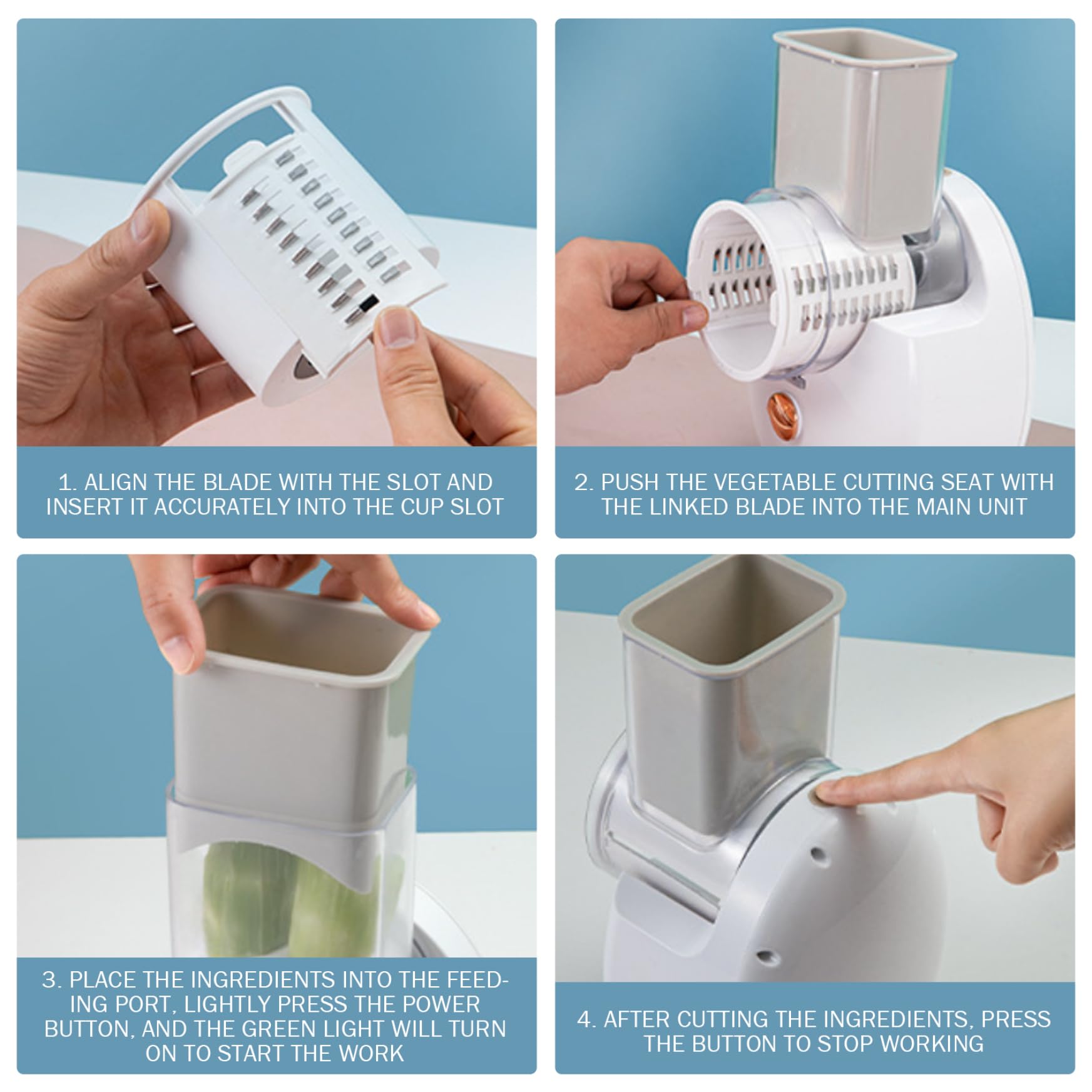 1. ALIGN THE BLADE WITH THE SLOT AND INSERT IT ACCURATELY INTO THE CUP SLOT

2. PUSH THE VEGETABLE CUTTING SEAT WITH THE LINKED BLADE INTO THE MAIN UNIT

3. PLACE THE INGREDIENTS INTO THE FEEDING PORT, LIGHTLY PRESS THE POWER BUTTON, AND THE GREEN LIGHT WILL TURN ON TO START THE WORK

4. AFTER CUTTING THE INGREDIENTS, PRESS THE BUTTON TO STOP WORKING