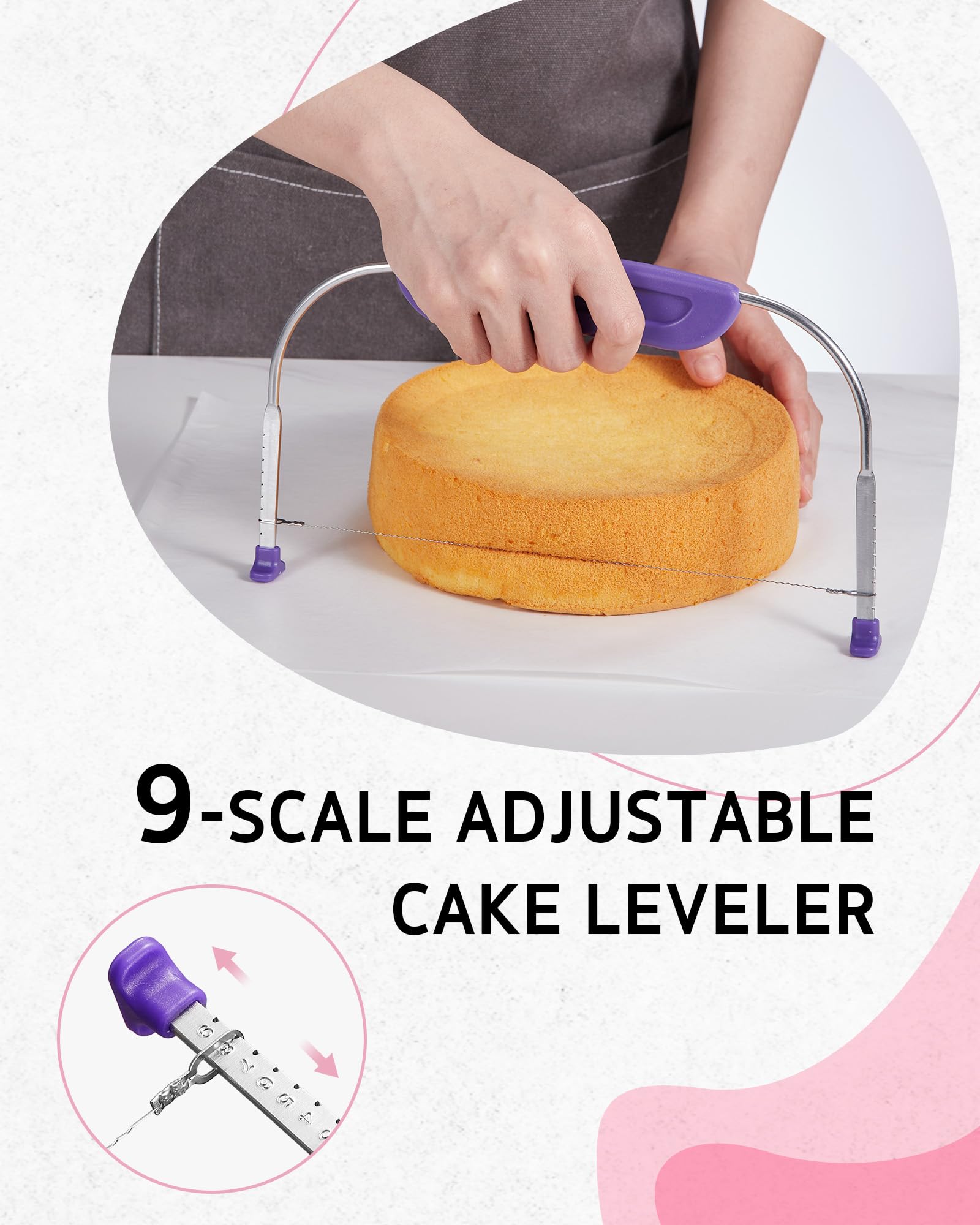 9-SCALE ADJUSTABLE
CAKE LEVELER

9
8
7
6
5
4