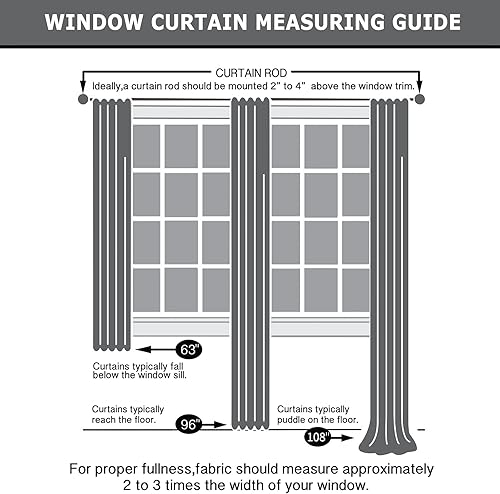 WINDOW CURTAIN MEASURING GUIDE

CURTAIN ROD
Ideally,a curtain rod should be mounted 2" to 4" above the window trim.

63"

Curtains typically fall below the window sill.

Curtains typically reach the floor.

96"

Curtains typically puddle on the floor.

108"

For proper fullness,fabric should measure approximately 2 to 3 times the width of your window.