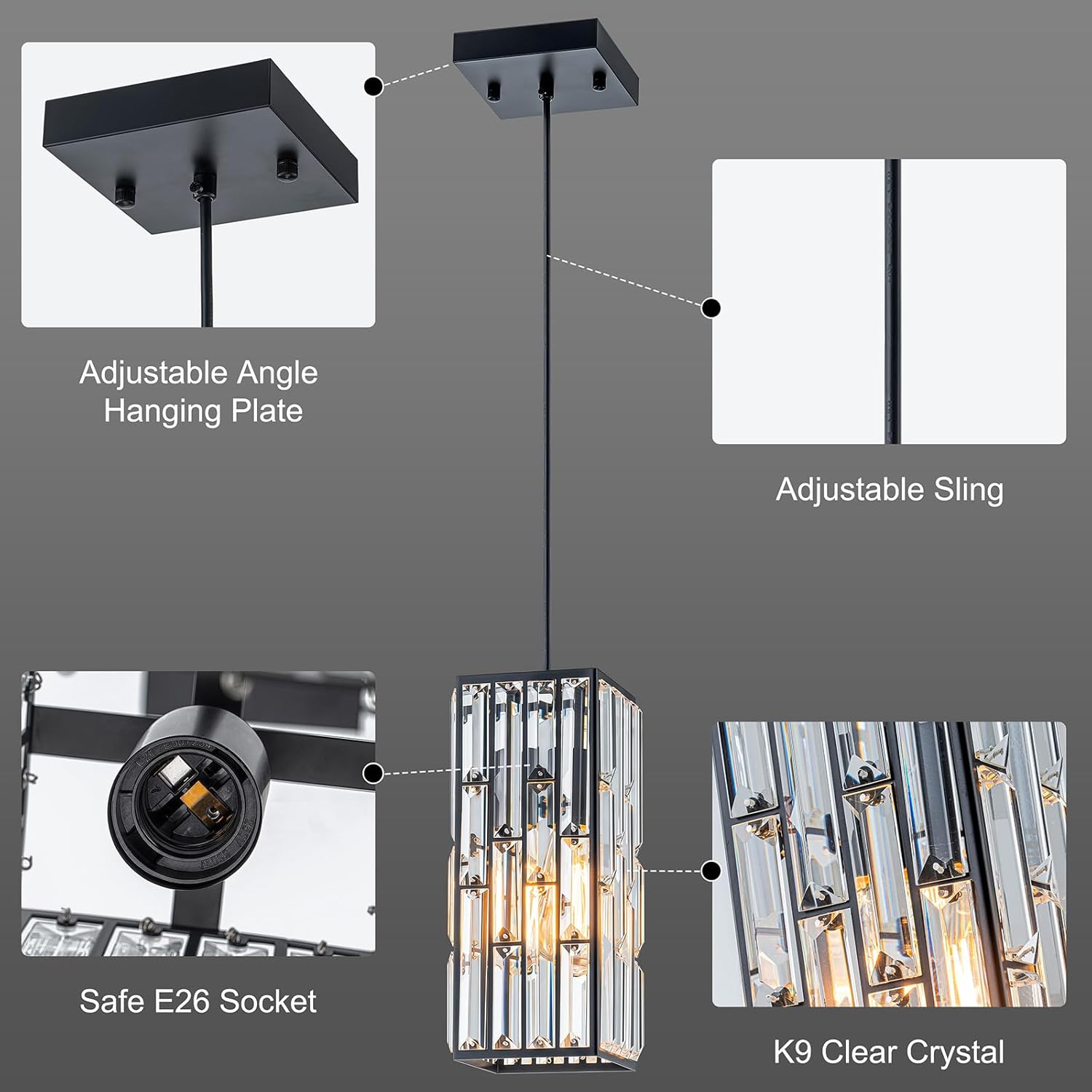 Adjustable Angle Hanging Plate

Adjustable Sling

Safe E26 Socket

K9 Clear Crystal