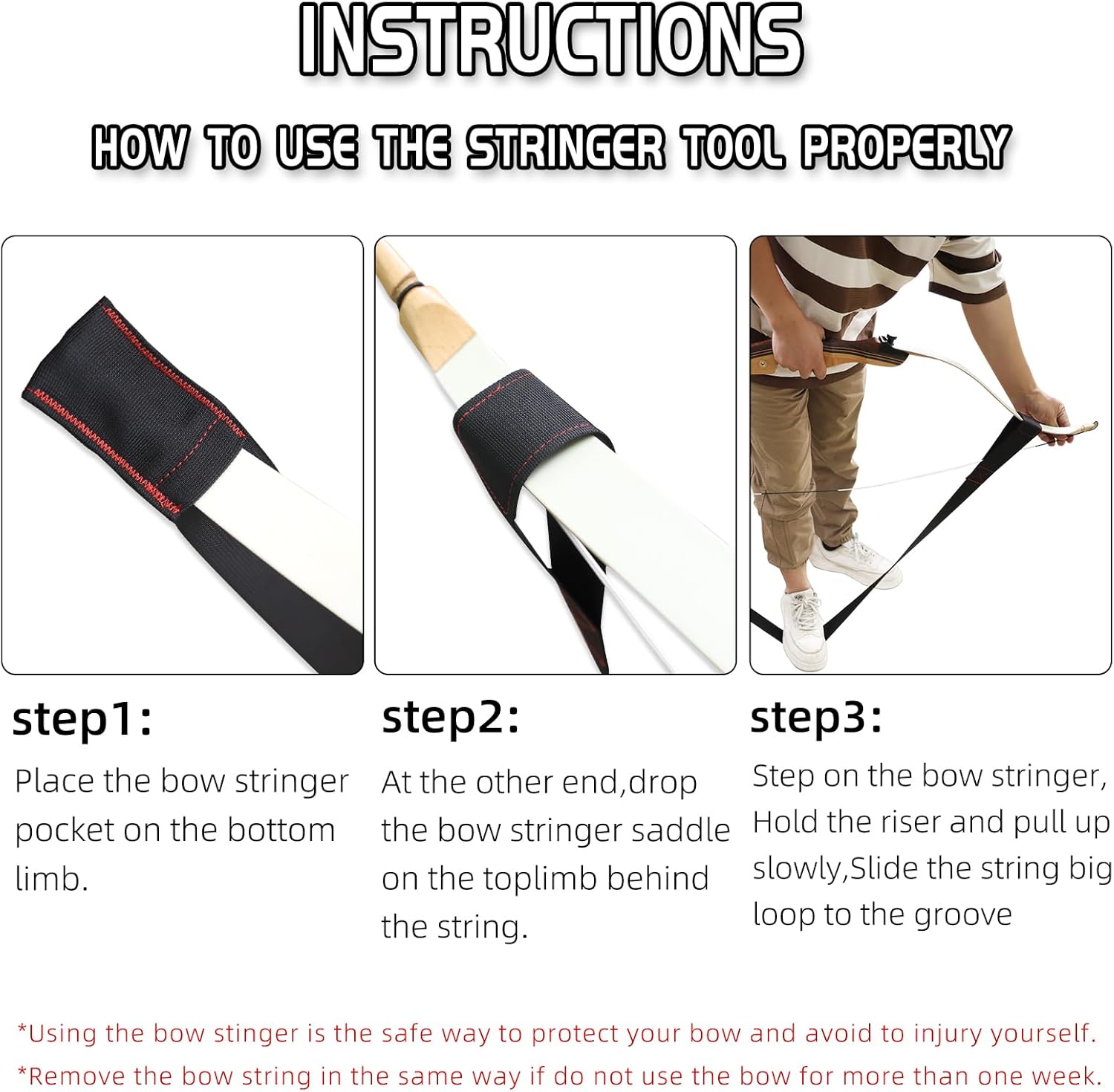 INSTRUCTIONS

HOW TO USE THE STRINGER TOOL PROPERLY

step1:

Place the bow stringer pocket on the bottom limb.

step2:

At the other end,drop the bow stringer saddle on the toplimb behind the string.

step3:

Step on the bow stringer, Hold the riser and pull up slowly,Slide the string big loop to the groove

*Using the bow stinger is the safe way to protect your bow and avoid to injury yourself.

*Remove the bow string in the same way if do not use the bow for more than one week.