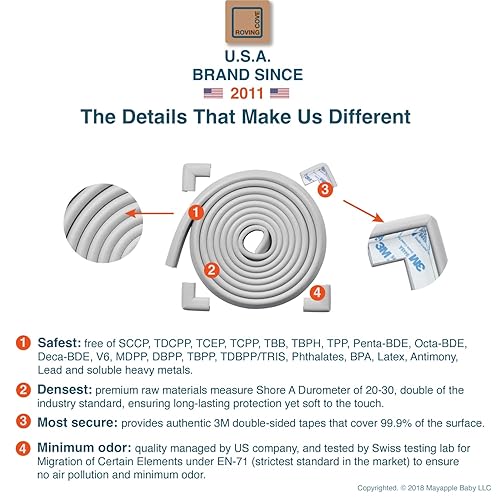 ROVING COVE

U.S.A.
BRAND SINCE
2011

The Details That Make Us Different

1
2
3
4

3M

1 Safest: free of SCCP, TDCPP, TCEP, TCPP, TBB, TBPH, TPP, Penta-BDE, Octa-BDE, Deca-BDE, V6, MDPP, DBPP, TBPP, TDBPP/TRIS, Phthalates, BPA, Latex, Antimony, Lead and soluble heavy metals.

2 Densest: premium raw materials measure Shore A Durometer of 20-30, double of the industry standard, ensuring long-lasting protection yet soft to the touch.

3 Most secure: provides authentic 3M double-sided tapes that cover 99.9% of the surface.

4 Minimum odor: quality managed by US company, and tested by Swiss testing lab for Migration of Certain Elements under EN-71 (strictest standard in the market) to ensure no air pollution and minimum odor.

Copyrighted. © 2018 Mayapple Baby LLC