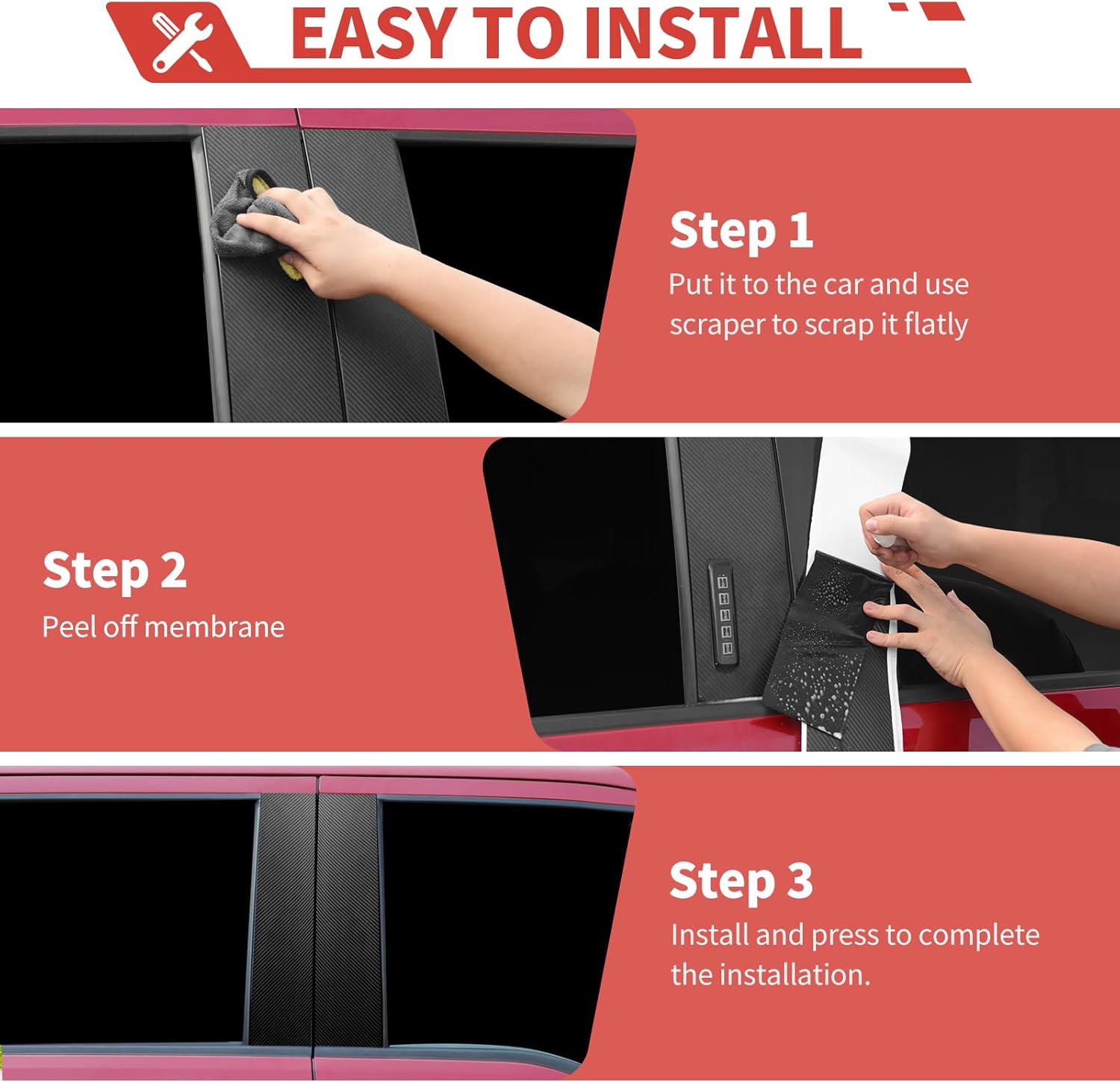 EASY TO INSTALL

Step 1
Put it to the car and use scraper to scrap it flatly

Step 2
Peel off membrane

Step 3
Install and press to complete the installation.