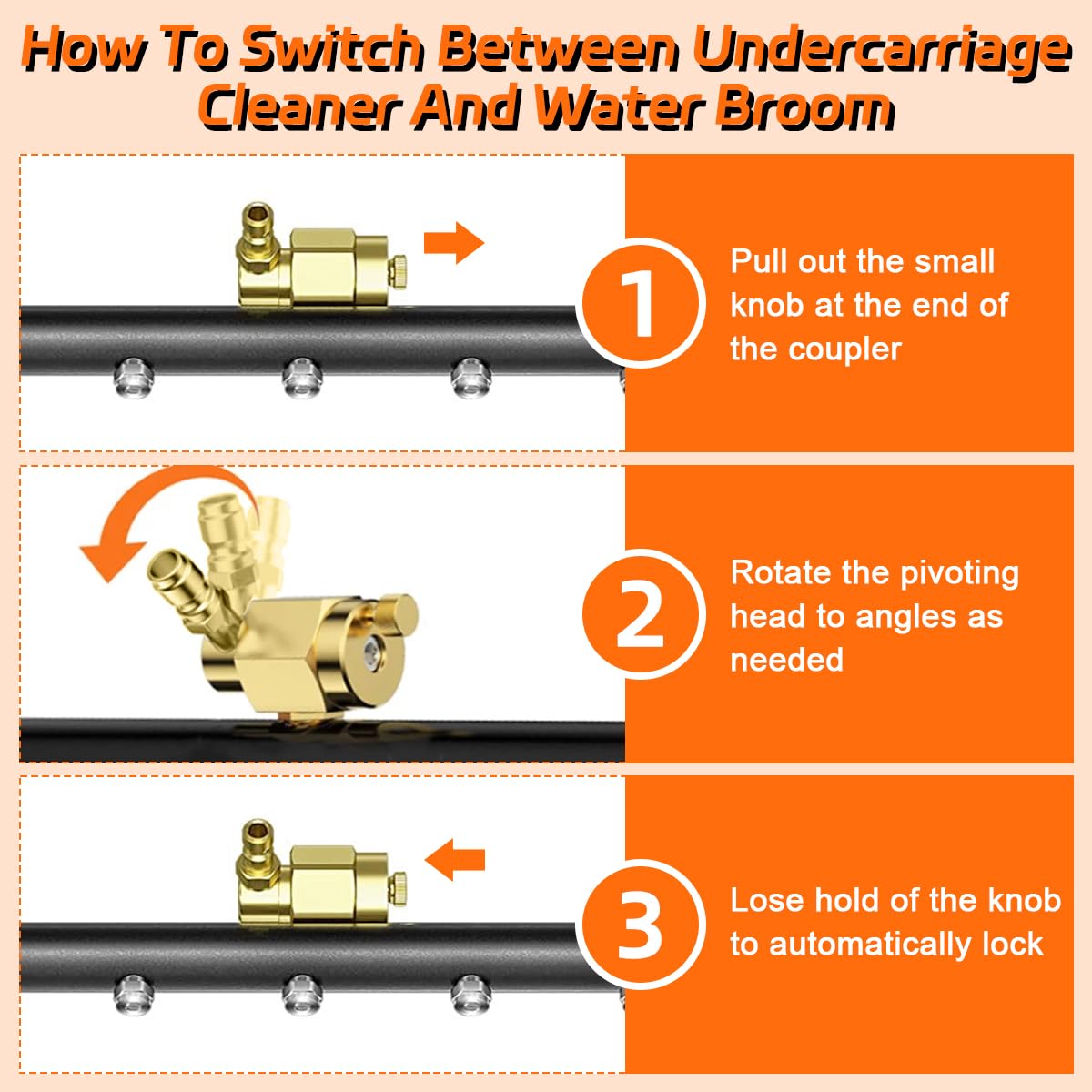 How To Switch Between Undercarriage Cleaner And Water Broom

1

Pull out the small knob at the end of the coupler

2

Rotate the pivoting head to angles as needed

3

Lose hold of the knob to automatically lock