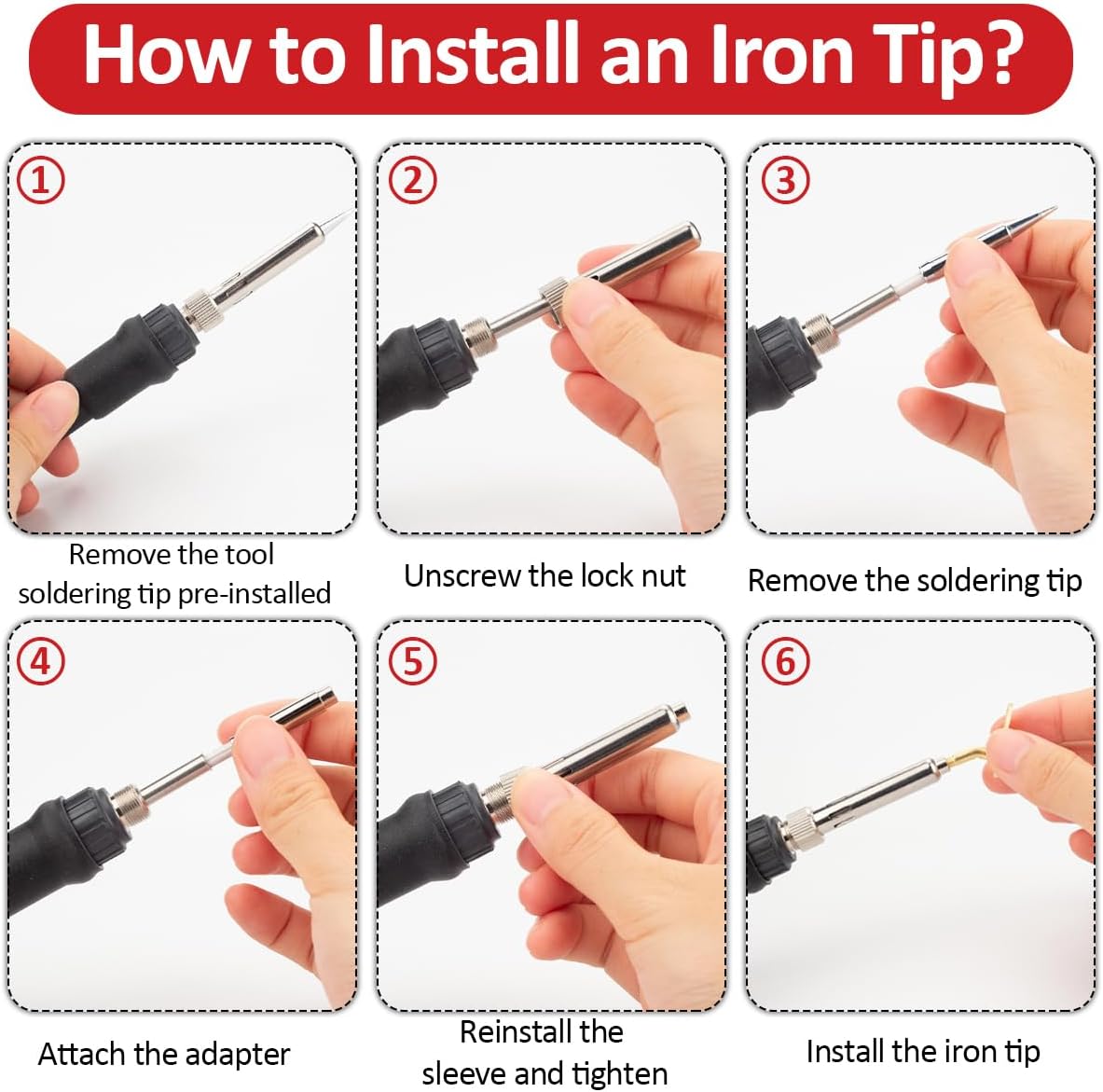 How to Install an Iron Tip?

①

Remove the tool soldering tip pre-installed

②

Unscrew the lock nut

③

Remove the soldering tip

④

Attach the adapter

⑤

Reinstall the sleeve and tighten

⑥

Install the iron tip