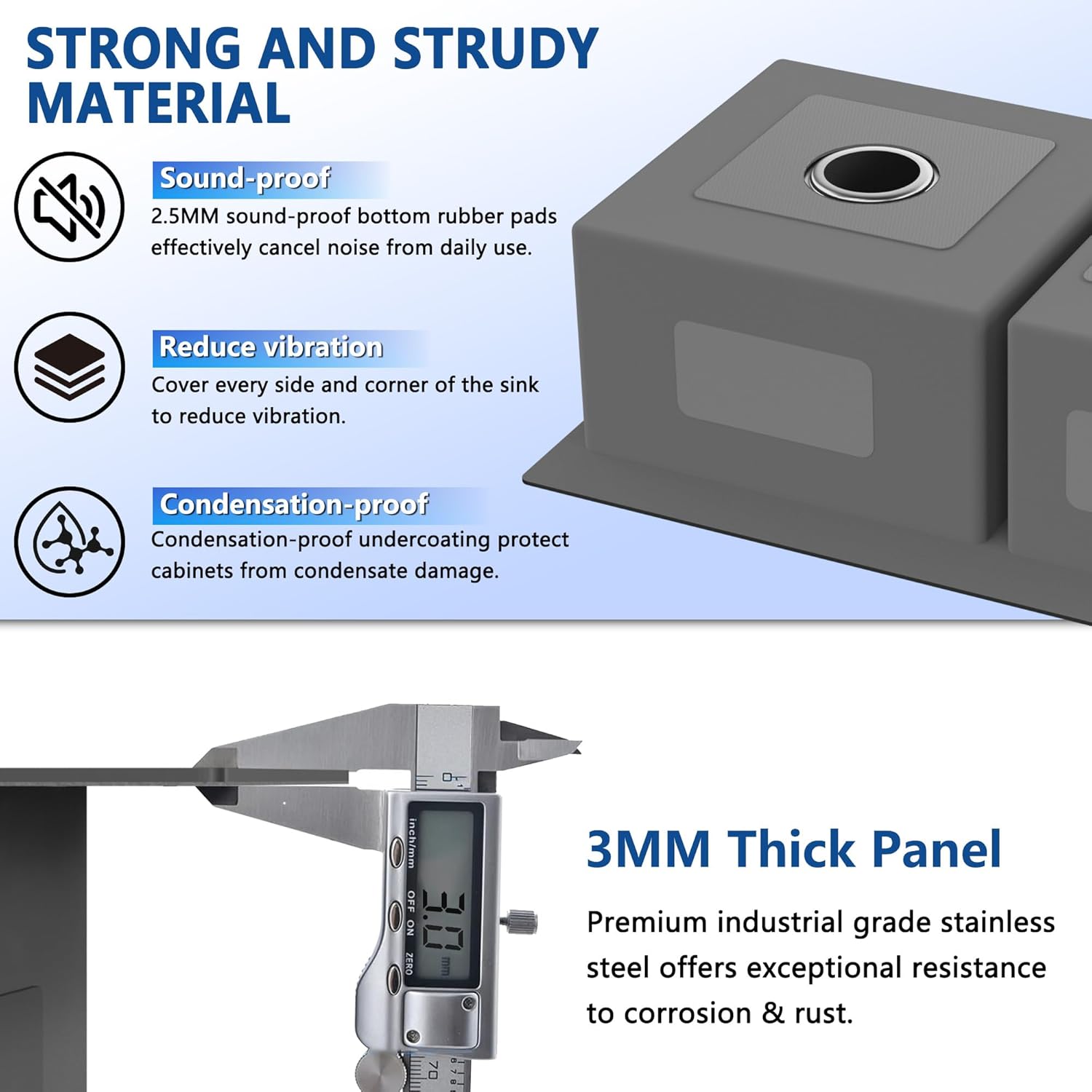 STRONG AND STRUDY MATERIAL

Sound-proof
2.5MM sound-proof bottom rubber pads effectively cancel noise from daily use.

Reduce vibration
Cover every side and corner of the sink to reduce vibration.

Condensation-proof
Condensation-proof undercoating protect cabinets from condensate damage.

inch/mm
OFF ON
ZERO
3.0
mm
70

3MM Thick Panel

Premium industrial grade stainless steel offers exceptional resistance to corrosion & rust.