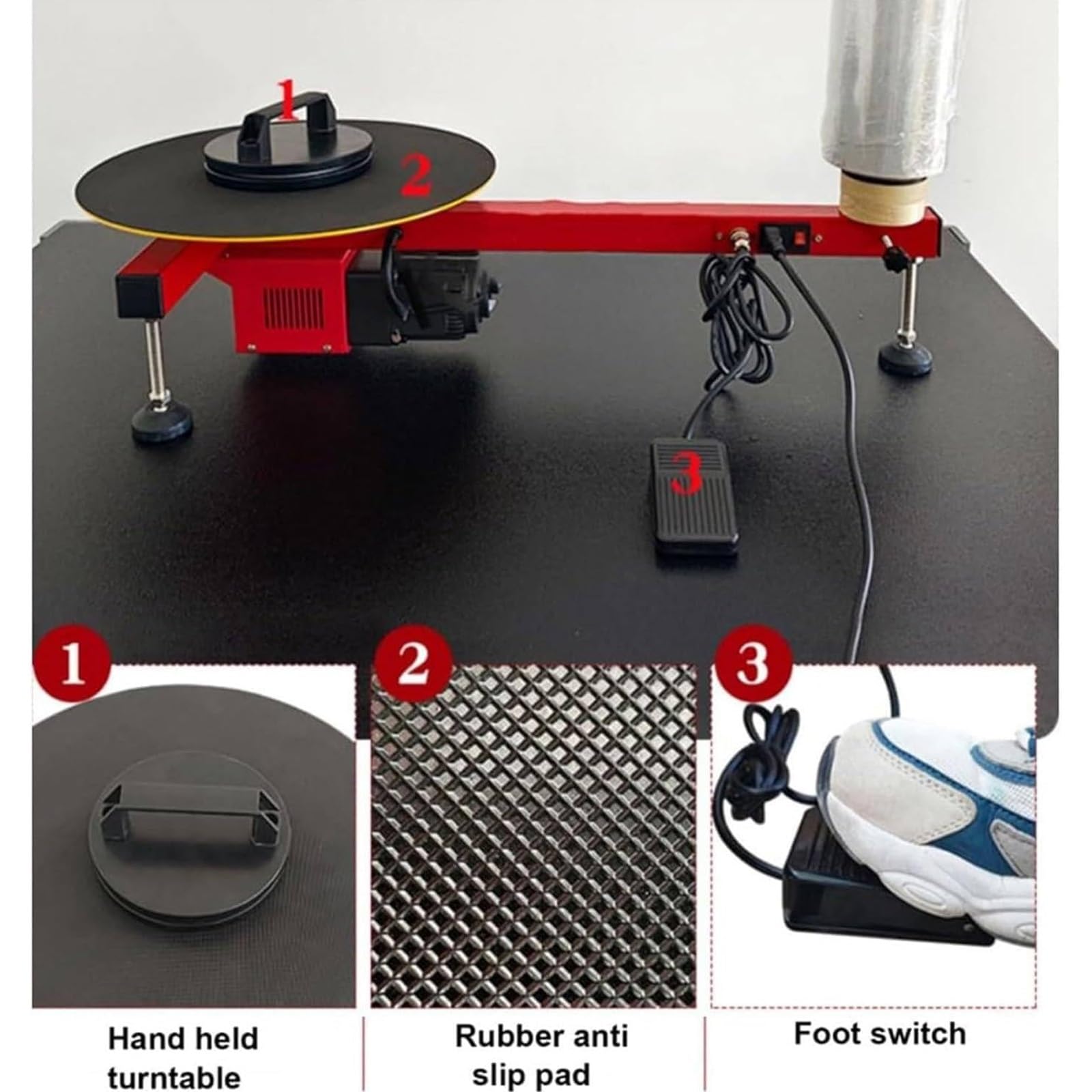 1
2
3
1
2
3
Hand held turntable
Rubber anti slip pad
Foot switch