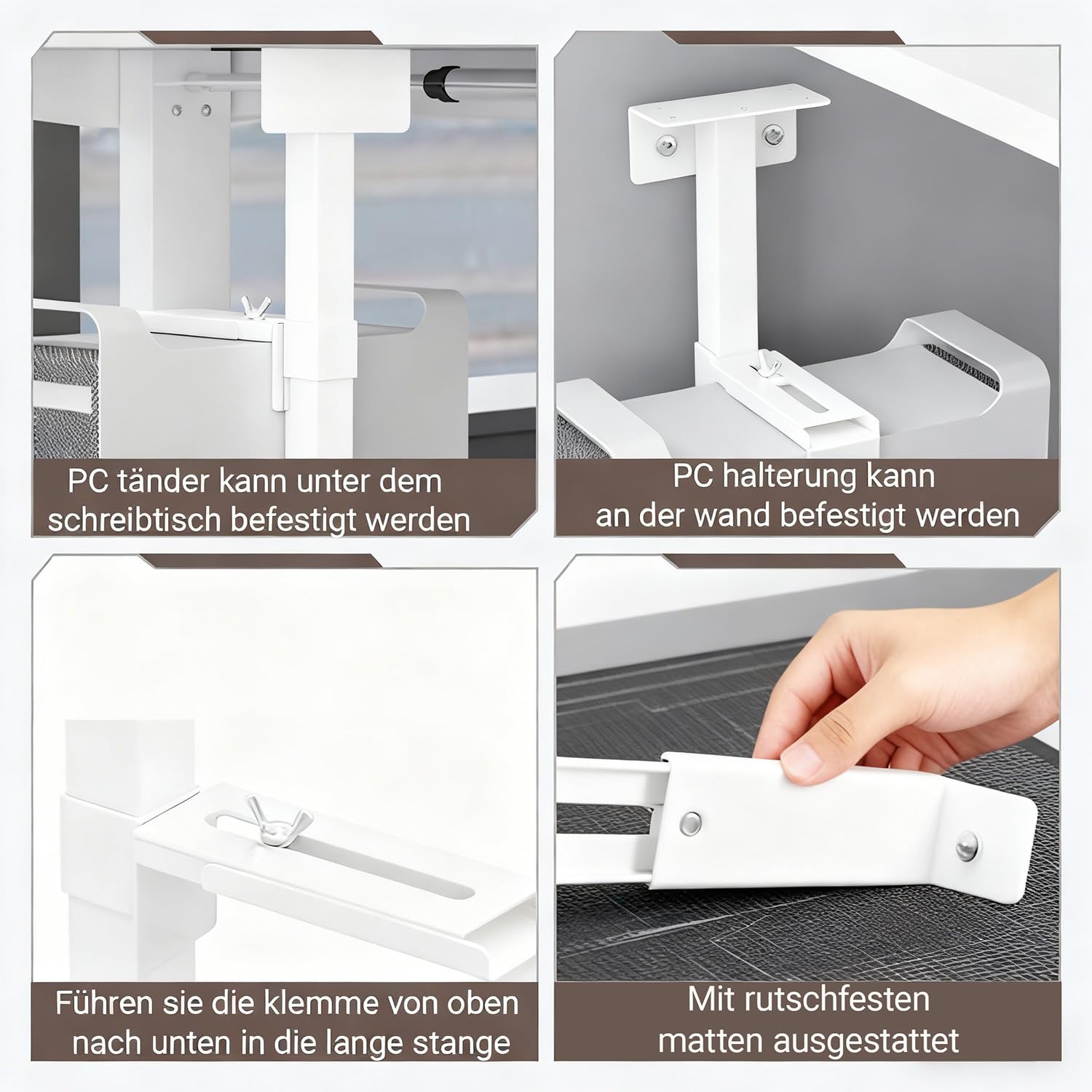 PC tänder kann unter dem schreibtisch befestigt werden

PC halterung kann an der wand befestigt werden

Führen sie die klemme von oben nach unten in die lange stange

Mit rutschfesten matten ausgestattet