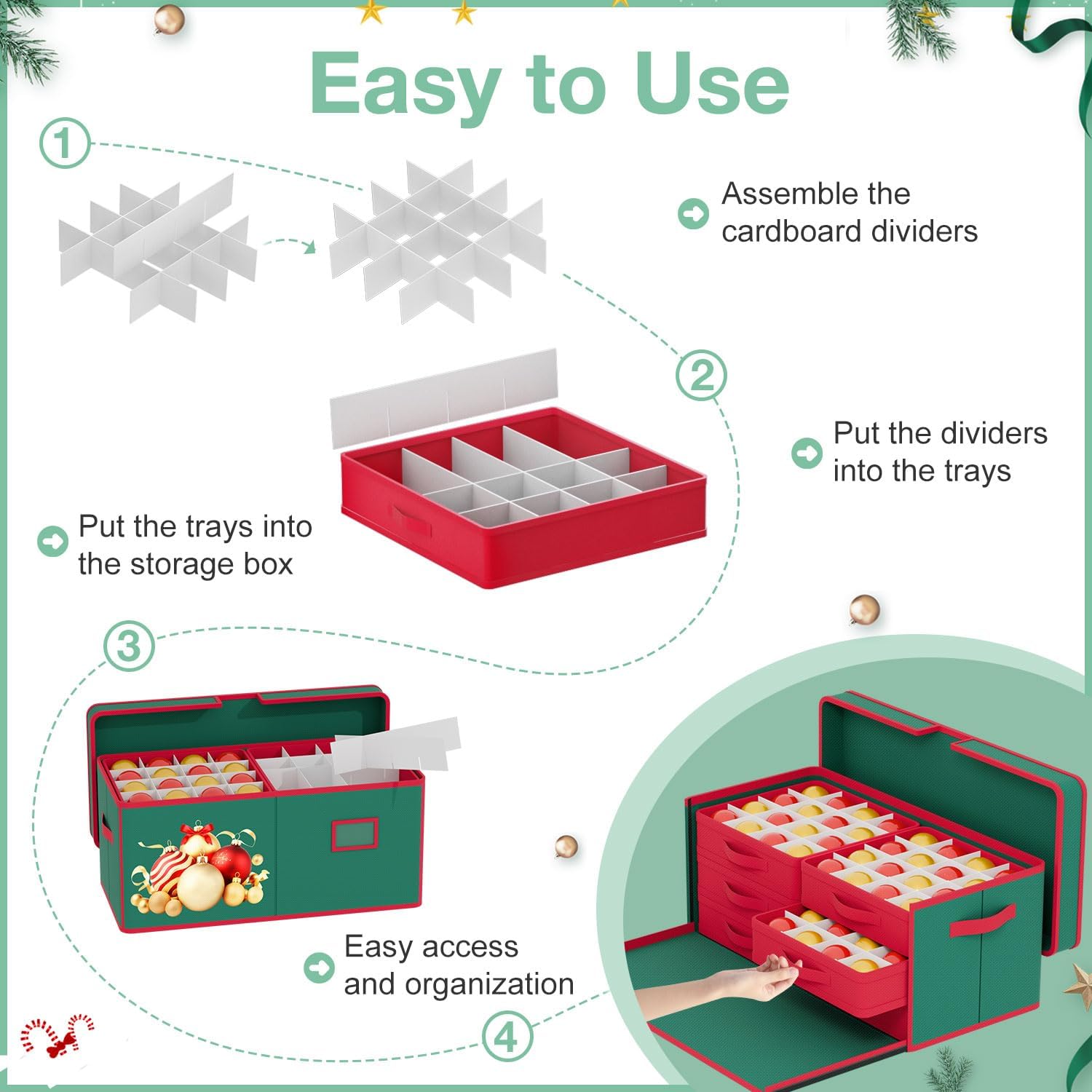 Easy to Use

1

Assemble the cardboard dividers

2

Put the dividers into the trays

Put the trays into the storage box

3

Easy access and organization

4