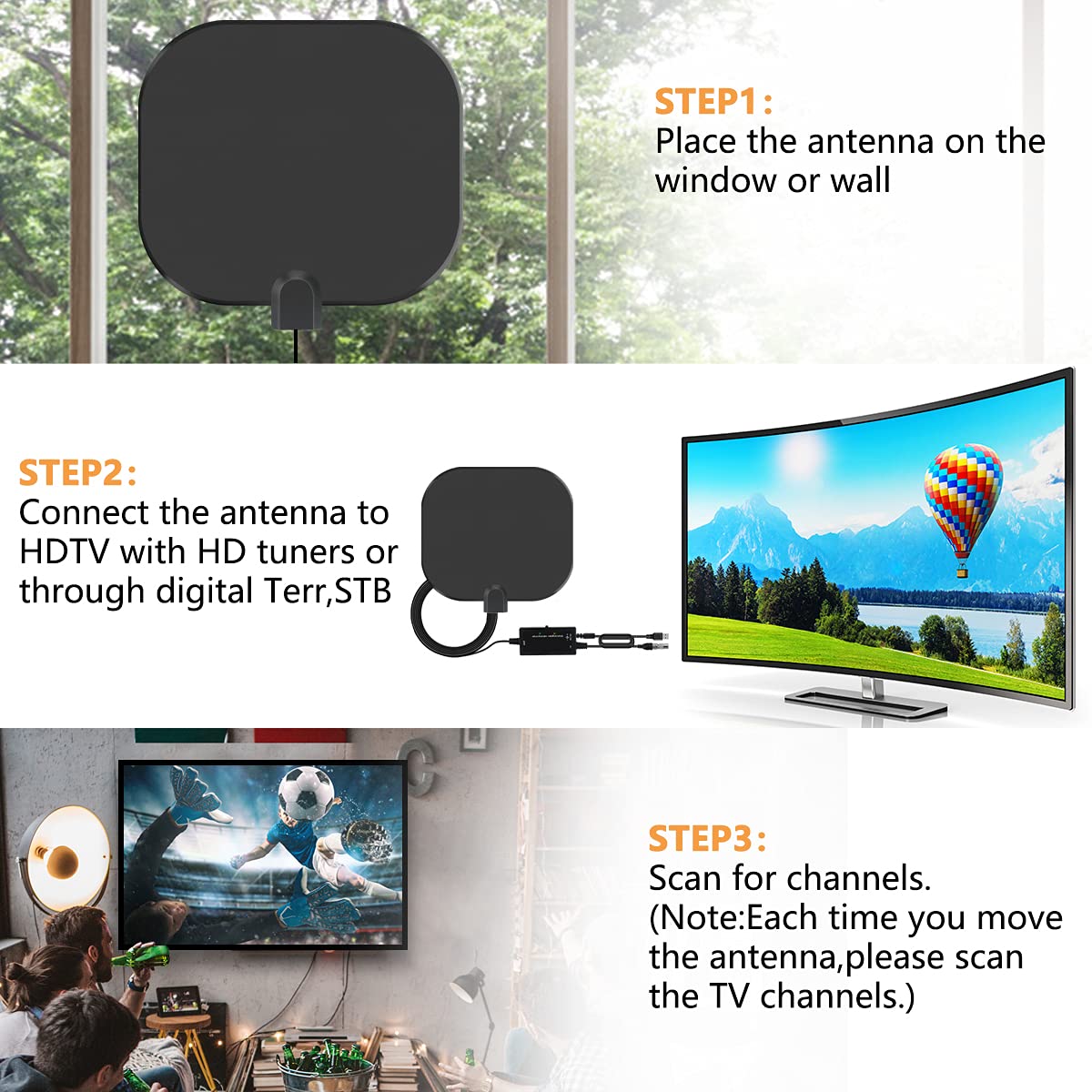 STEP1:
Place the antenna on the window or wall

STEP2:
Connect the antenna to HDTV with HD tuners or through digital Terr,STB

STEP3:
Scan for channels.
(Note:Each time you move the antenna,please scan the TV channels.)