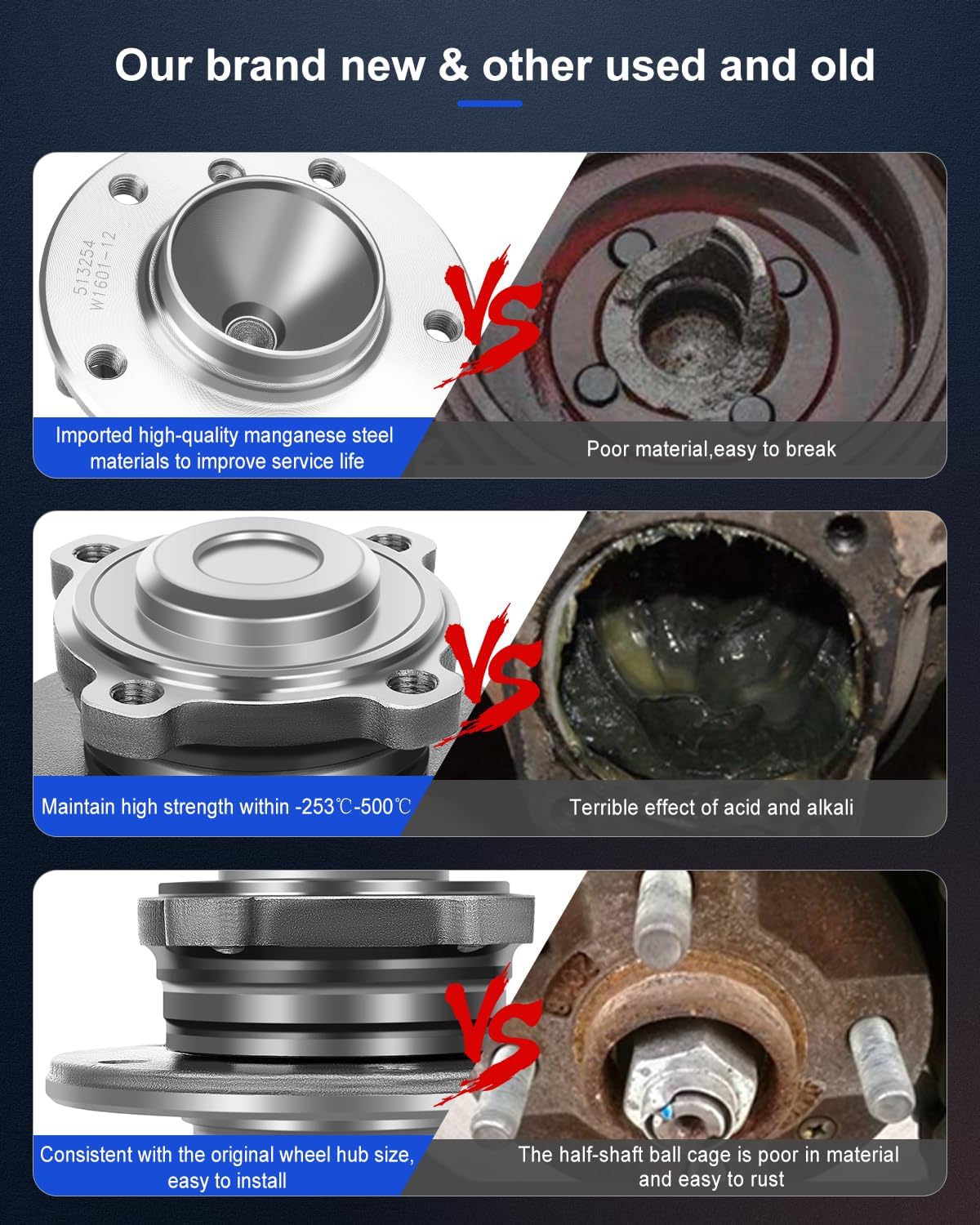 Our brand new & other used and old

513254
W1601-12

VS

Imported high-quality manganese steel materials to improve service life

Poor material,easy to break

VS

Maintain high strength within -253℃-500℃

Terrible effect of acid and alkali

VS

Consistent with the original wheel hub size, easy to install

The half-shaft ball cage is poor in material and easy to rust