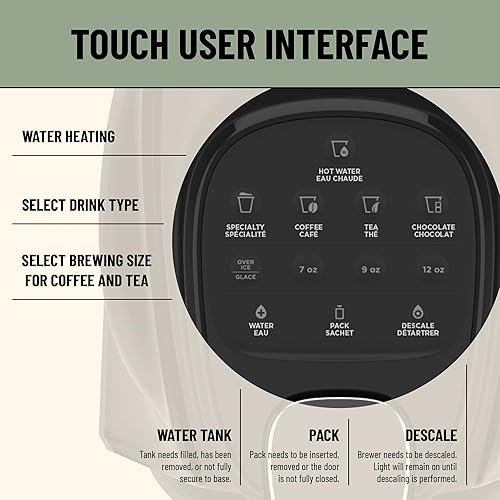 TOUCH USER INTERFACE

WATER HEATING

SELECT DRINK TYPE

SELECT BREWING SIZE FOR COFFEE AND TEA

HOT WATER
EAU CHAUDE

SPECIALTY
SPÉCIALITÉ

COFFEE
CAFÉ

TEA
THÉ

CHOCOLATE
CHOCOLAT

OVER ICE
GLACÉ

7 oz

9 oz

12 oz

WATER
EAU

PACK
SACHET

DESCALE
DÉTARTRER

WATER TANK
Tank needs filled, has been removed, or not fully secure to base.

PACK
Pack needs to be inserted, removed or the door is not fully closed.

DESCALE
Brewer needs to be descaled. Light will remain on until descaling is performed.