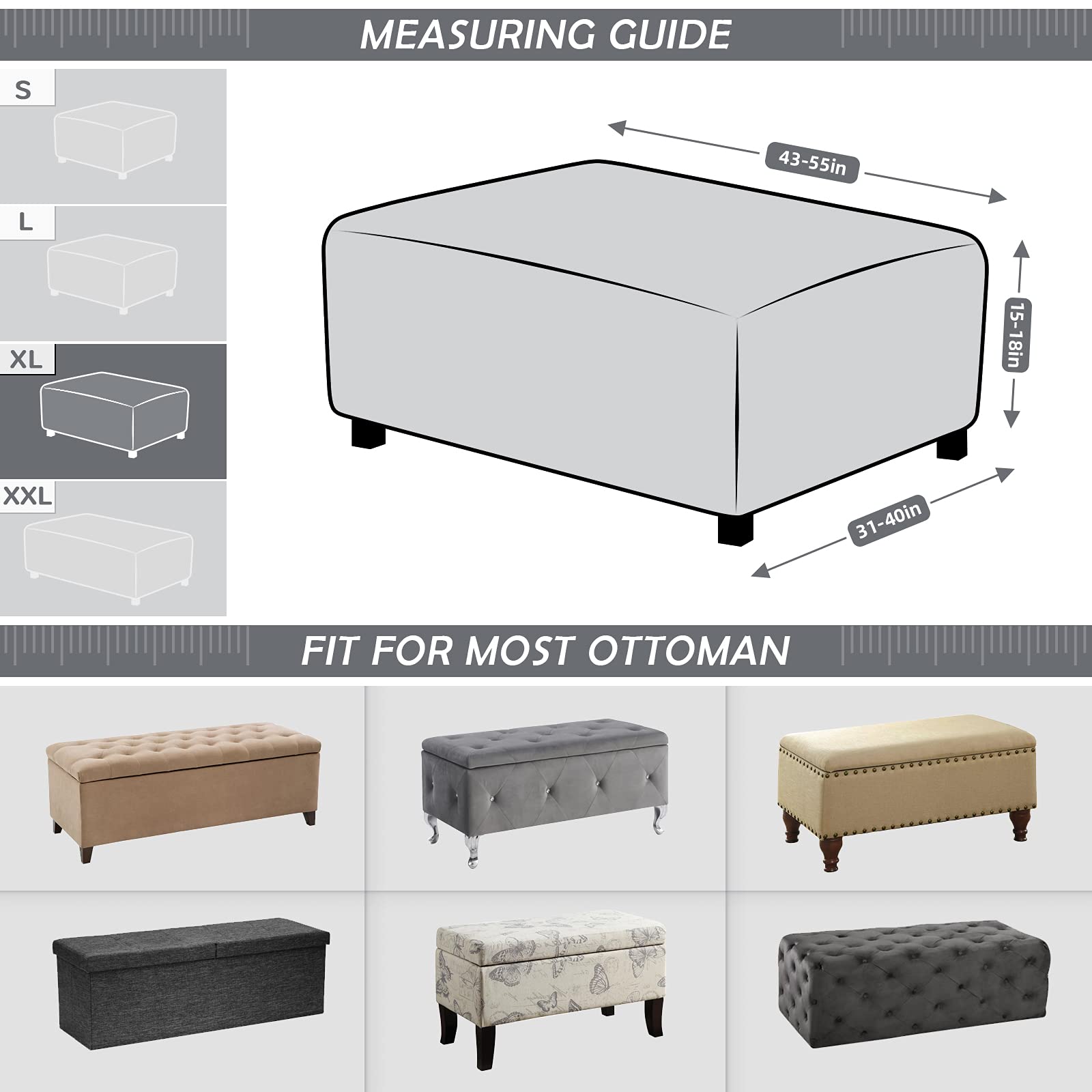 MEASURING GUIDE

S

L

XL

XXL

43-55in

15-18in

31-40in

FIT FOR MOST OTTOMAN