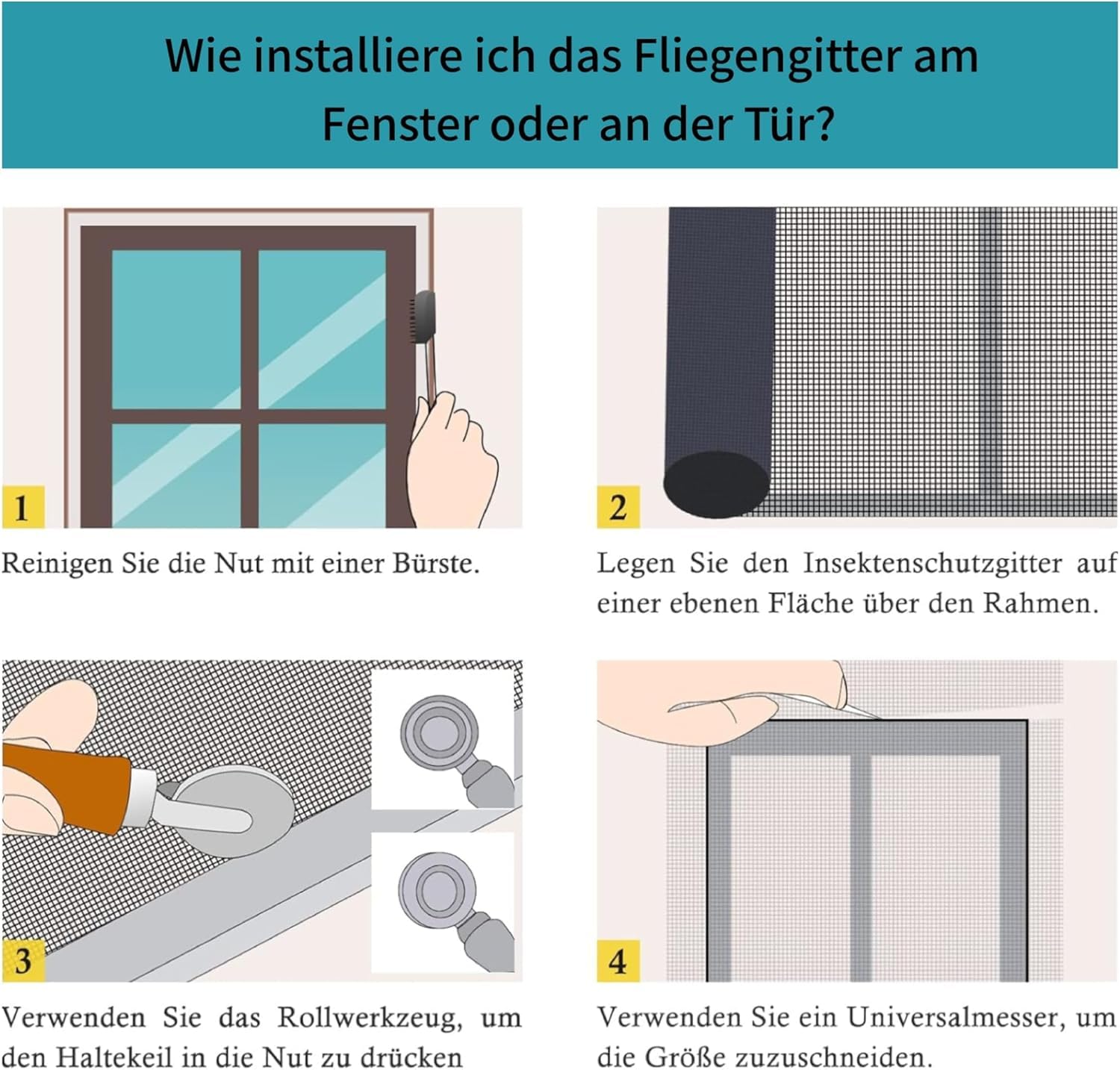 Wie installiere ich das Fliegengitter am Fenster oder an der Tür?

1

Reinigen Sie die Nut mit einer Bürste.

2

Legen Sie den Insektenschutzgitter auf einer ebenen Fläche über den Rahmen.

3

Verwenden Sie das Rollwerkzeug, um den Haltekeil in die Nut zu drücken

4

Verwenden Sie ein Universalmesser, um die Größe zuzuschneiden.