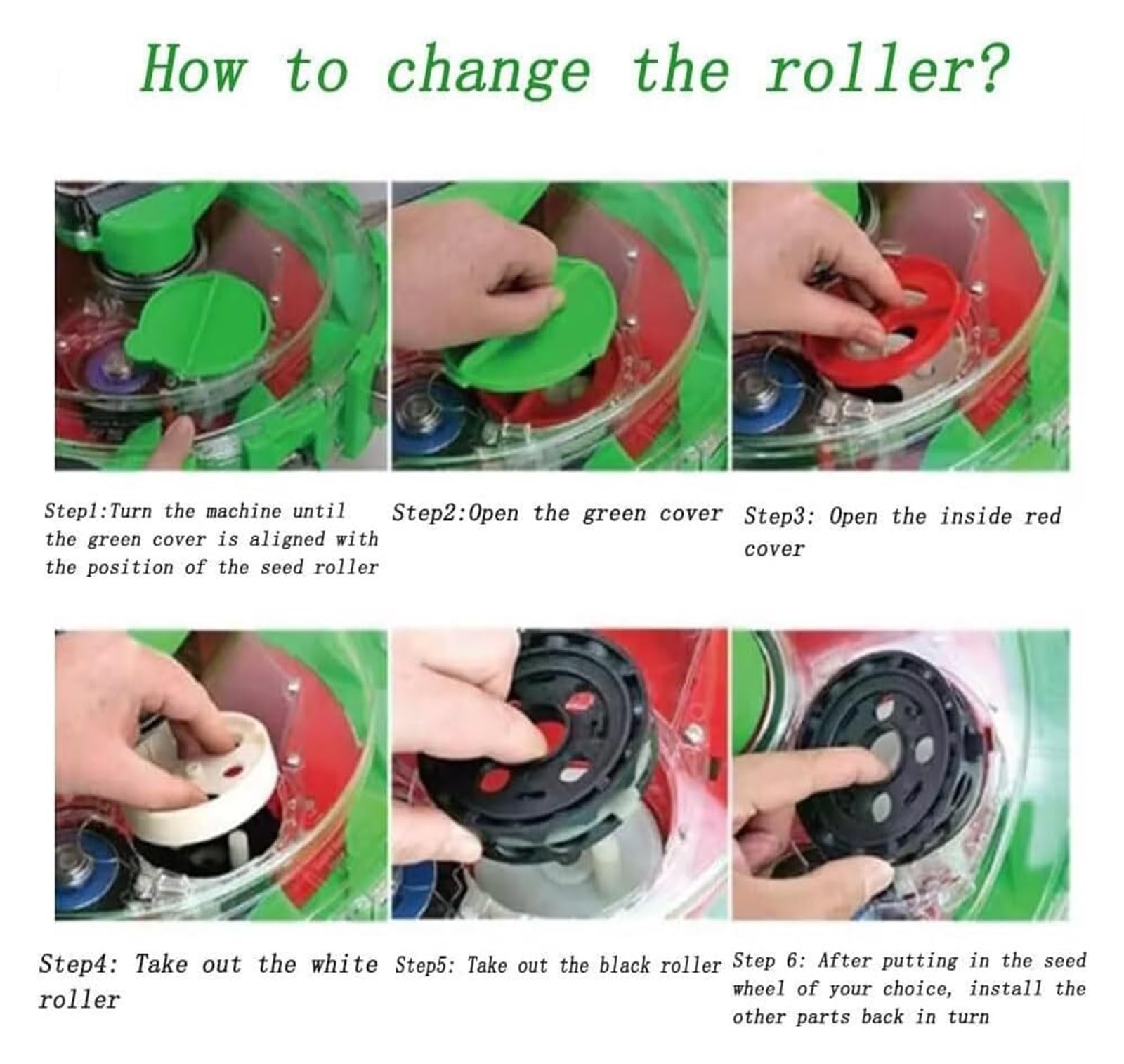 How to change the roller?

Step1:Turn the machine until the green cover is aligned with the position of the seed roller

Step2:Open the green cover

Step3: Open the inside red cover

Step4: Take out the white roller

Step5: Take out the black roller

Step 6: After putting in the seed wheel of your choice, install the other parts back in turn