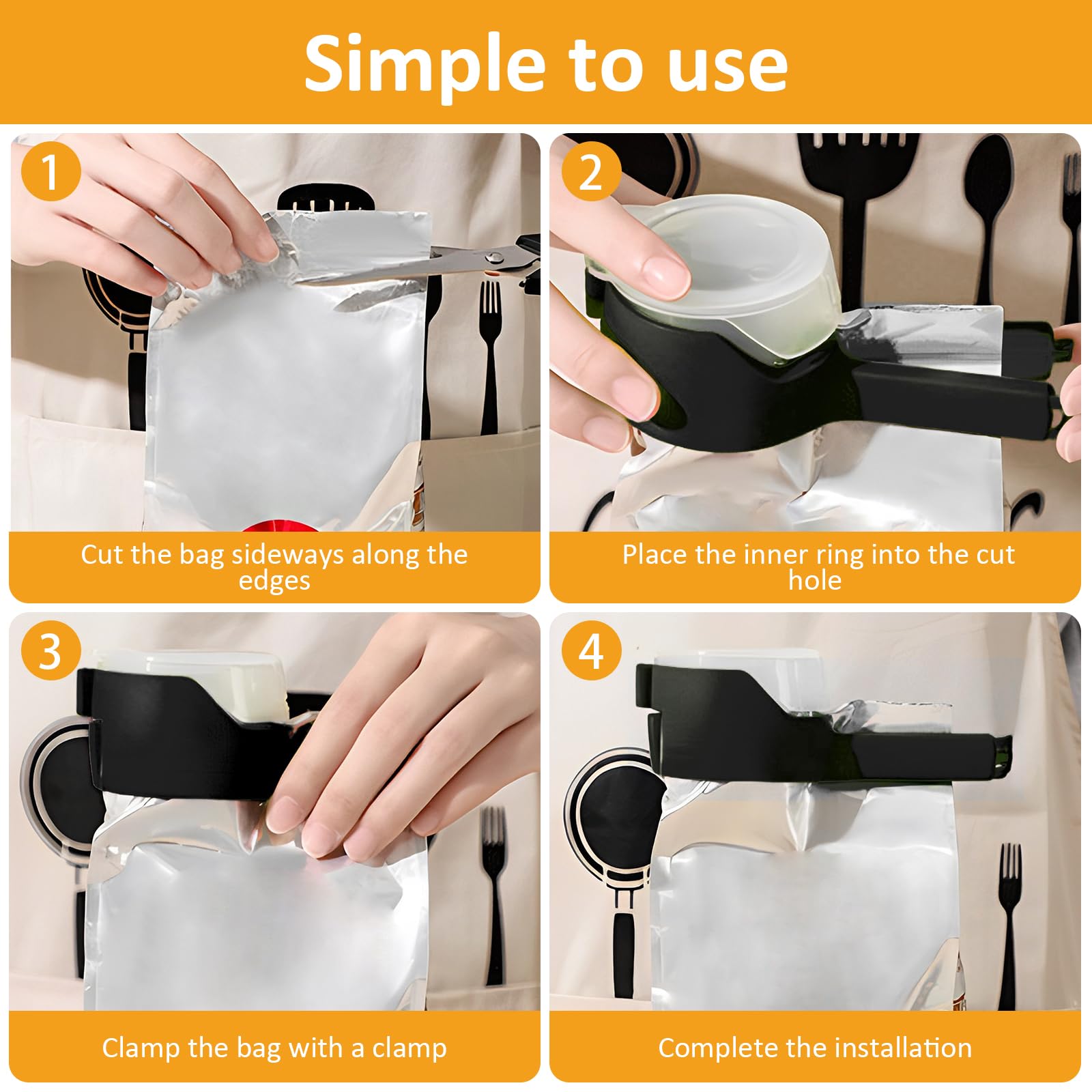 Simple to use

1

Cut the bag sideways along the edges

2

Place the inner ring into the cut hole

3

Clamp the bag with a clamp

4

Complete the installation