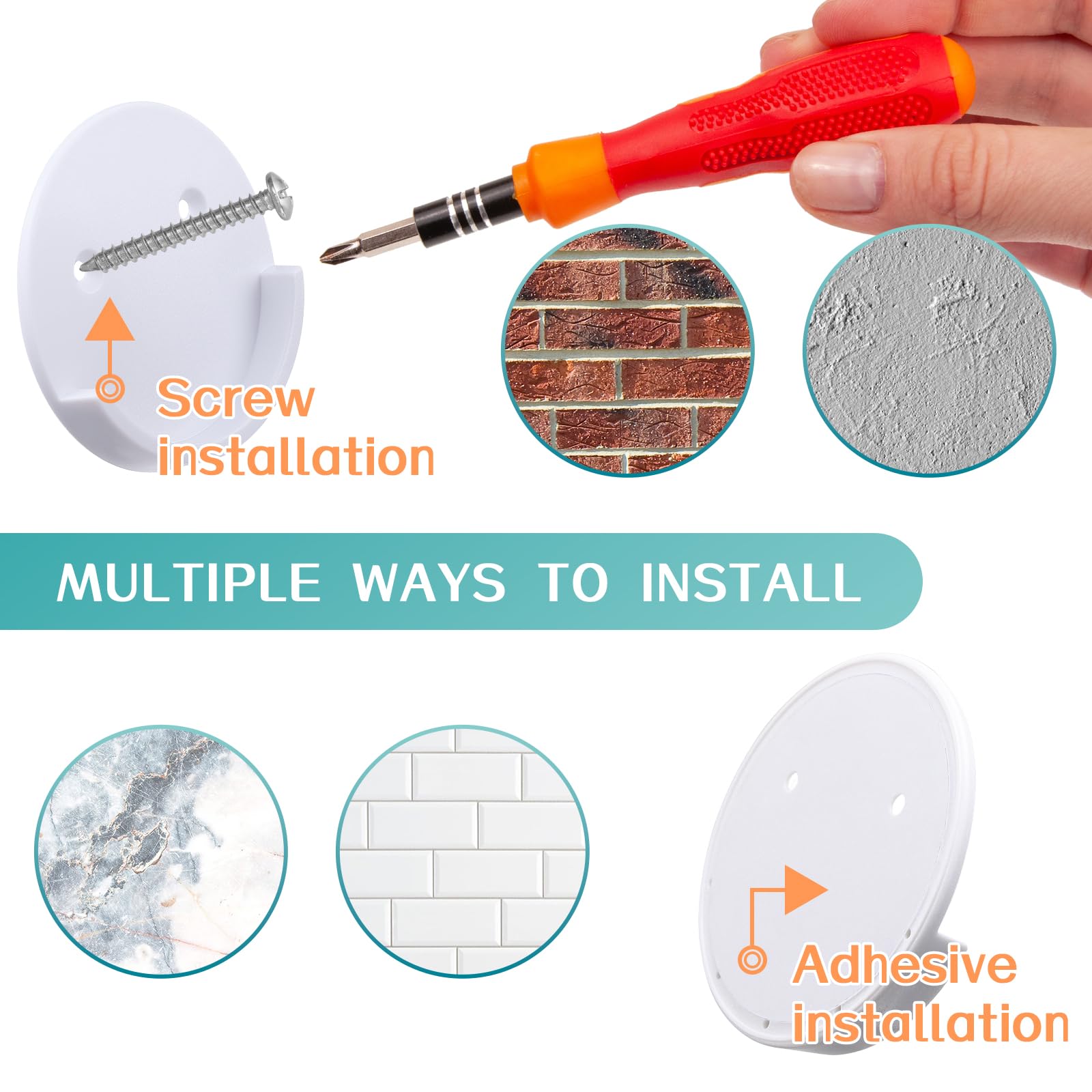 Screw installation

MULTIPLE WAYS TO INSTALL

Adhesive installation