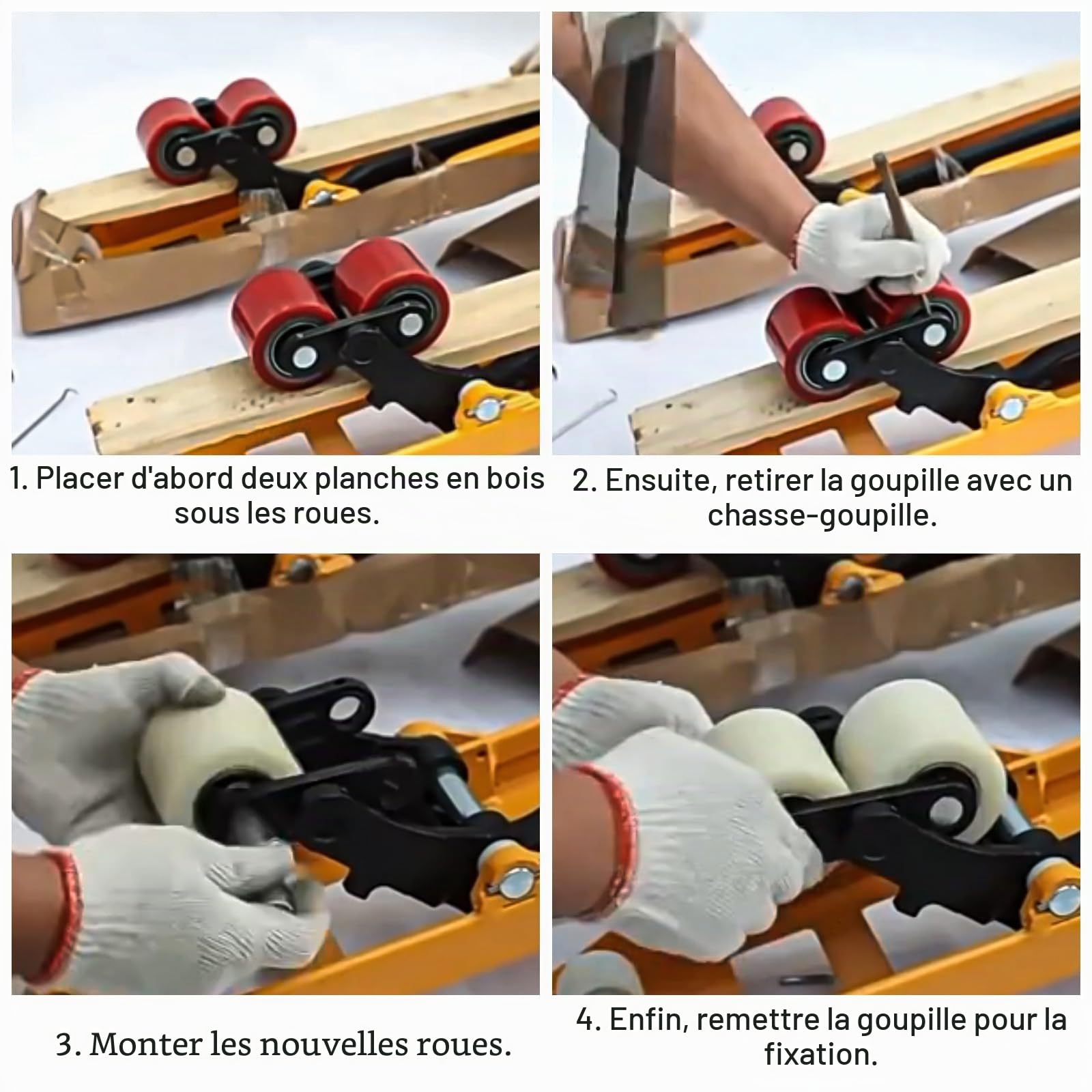 1. Placer d'abord deux planches en bois sous les roues.

2. Ensuite, retirer la goupille avec un chasse-goupille.

3. Monter les nouvelles roues.

4. Enfin, remettre la goupille pour la fixation.