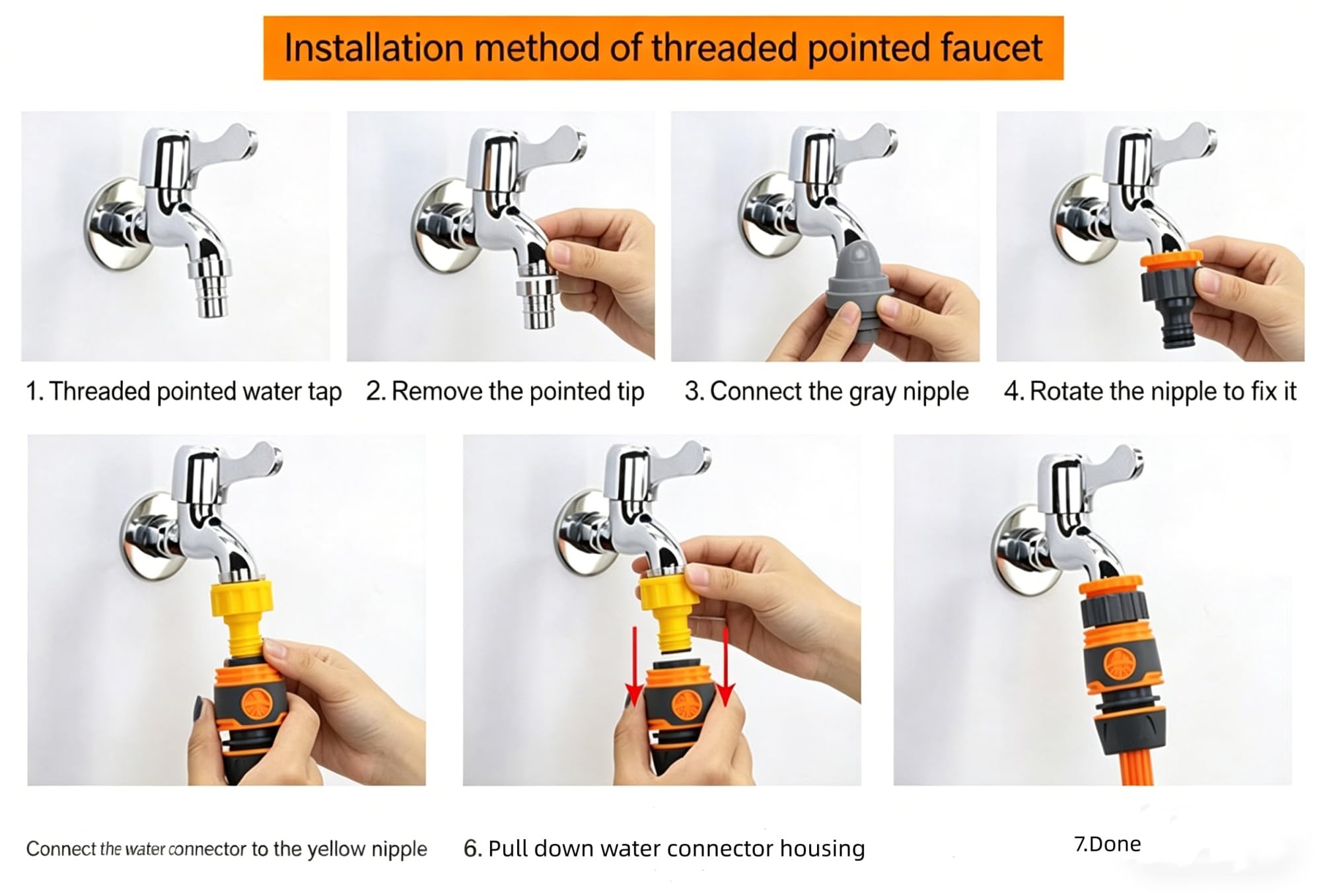 Installation method of threaded pointed faucet

1. Threaded pointed water tap

2. Remove the pointed tip

3. Connect the gray nipple

4. Rotate the nipple to fix it

Connect the water connector to the yellow nipple

6. Pull down water connector housing

7.Done