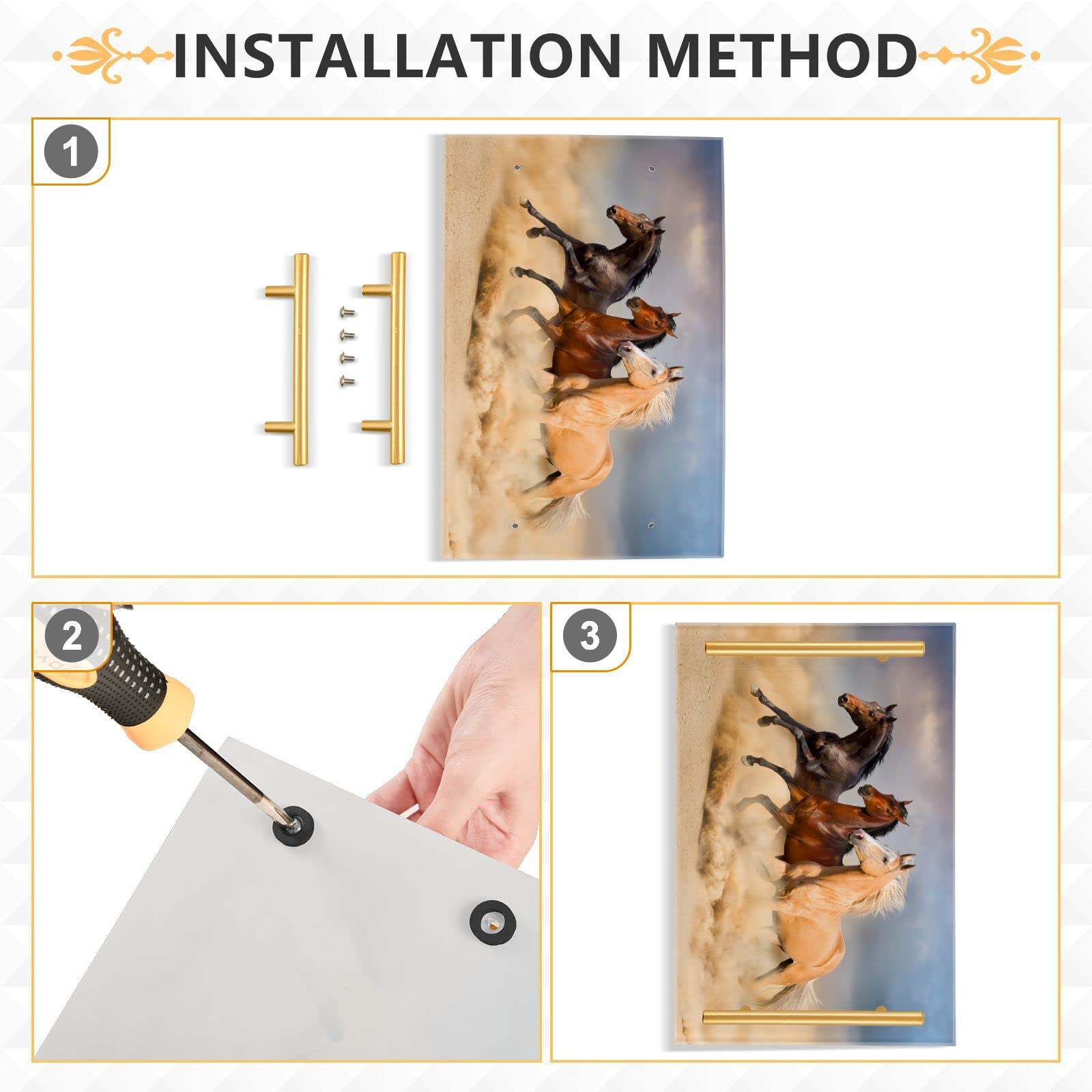 INSTALLATION METHOD

1

2

3