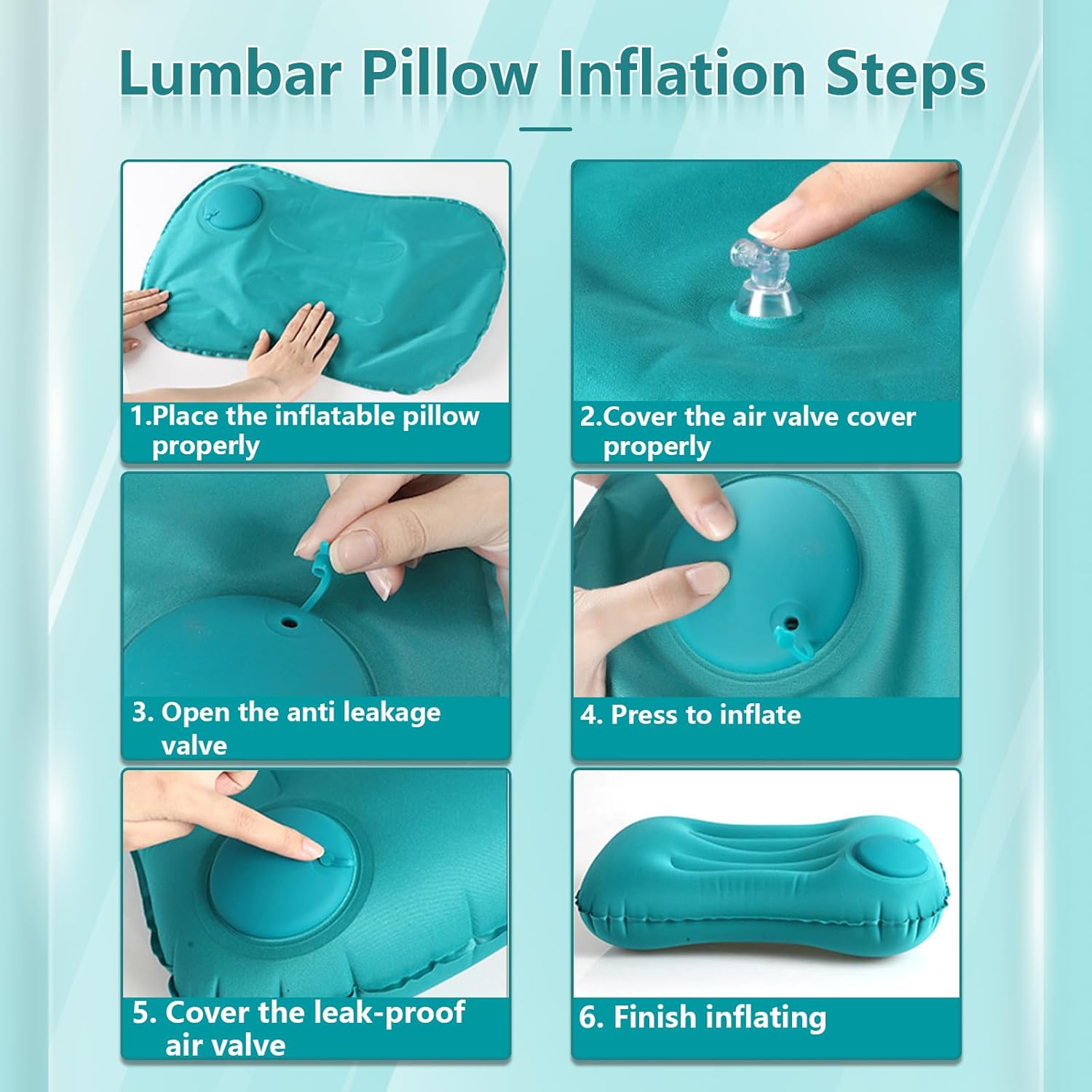 Lumbar Pillow Inflation Steps

1.Place the inflatable pillow properly

2.Cover the air valve cover properly

3. Open the anti leakage valve

4. Press to inflate

5. Cover the leak-proof air valve

6. Finish inflating