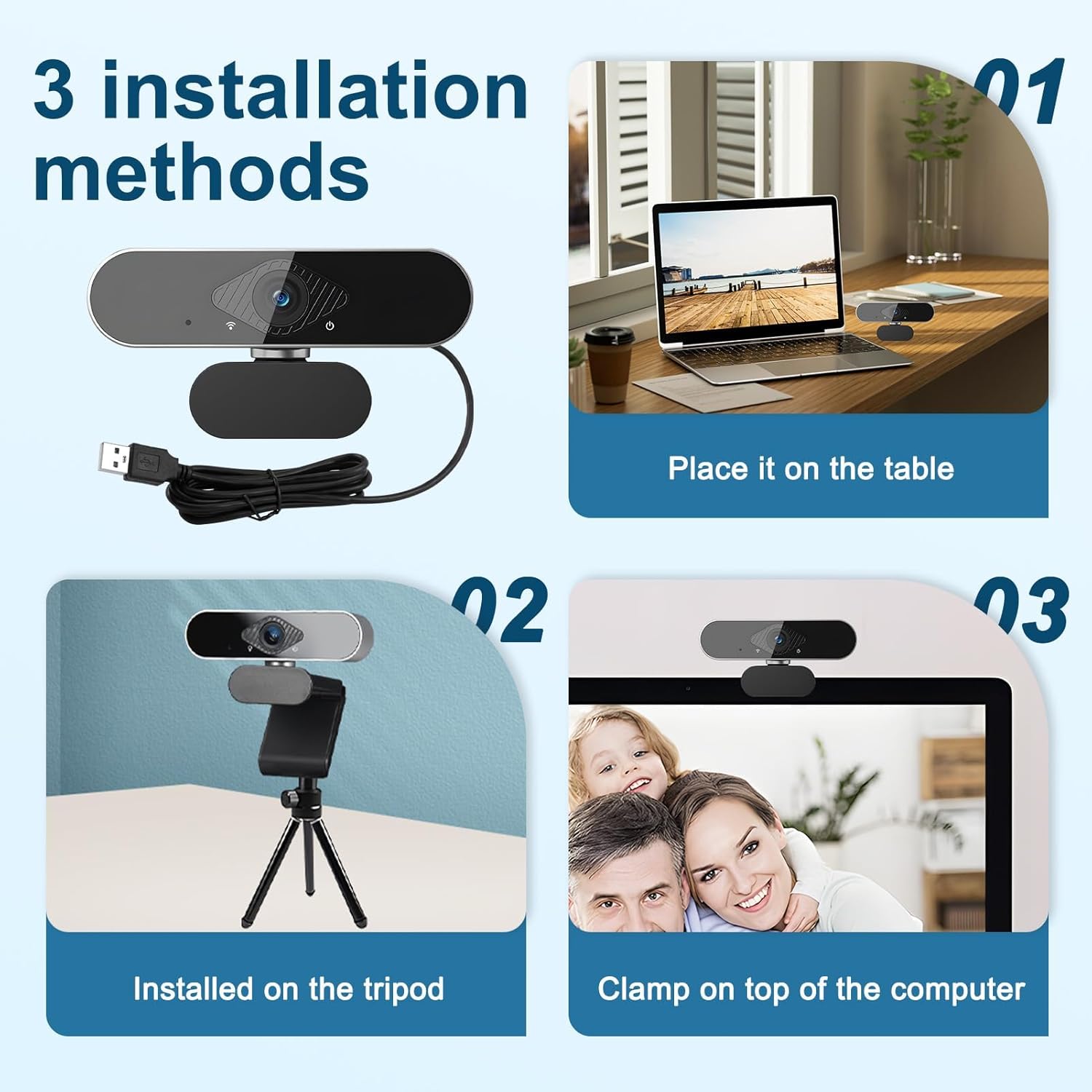 3 installation methods

01

Place it on the table

02

Installed on the tripod

03

Clamp on top of the computer