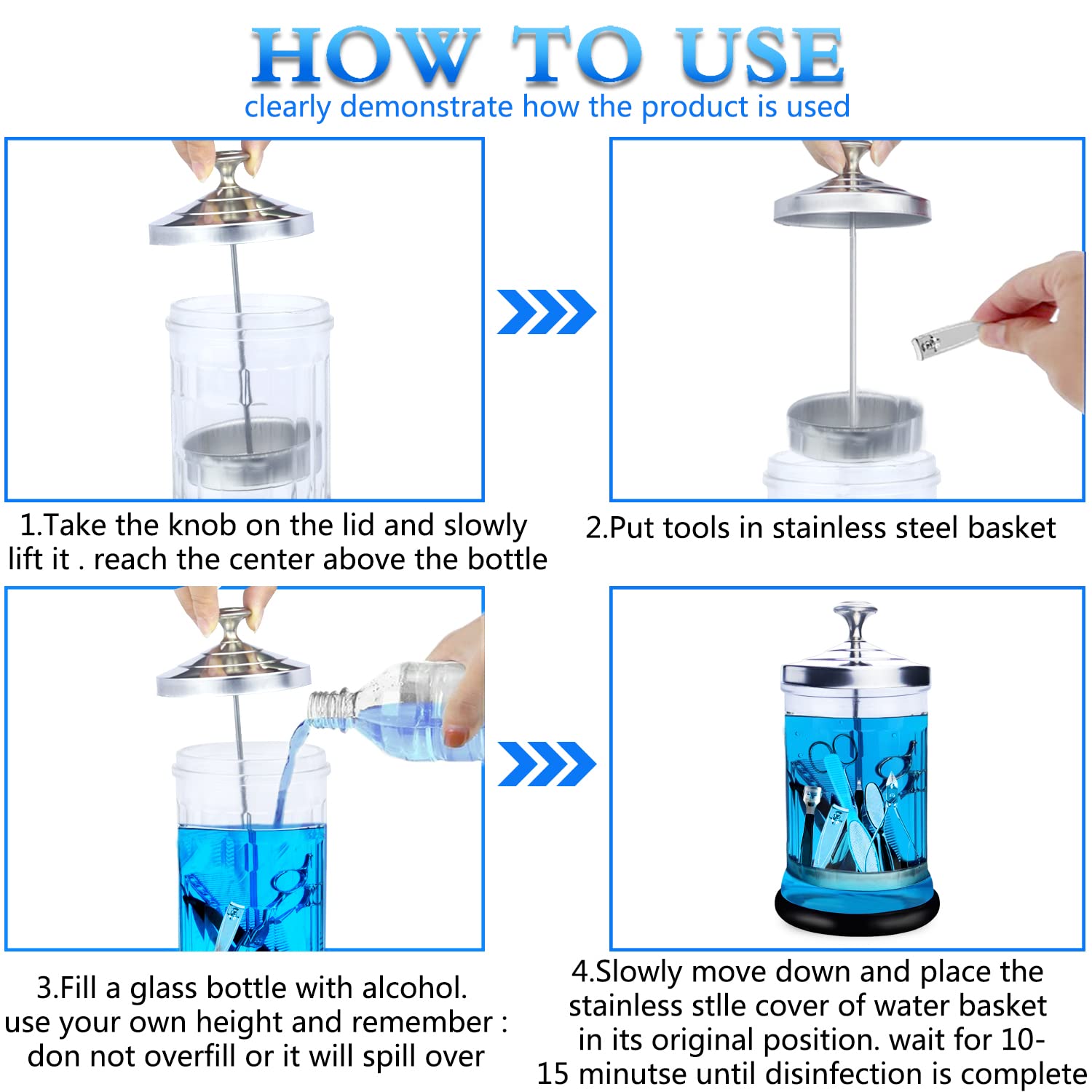 HOW TO USE
clearly demonstrate how the product is used

1.Take the knob on the lid and slowly lift it . reach the center above the bottle

2.Put tools in stainless steel basket

3.Fill a glass bottle with alcohol. use your own height and remember : don not overfill or it will spill over

4.Slowly move down and place the stainless stlle cover of water basket in its original position. wait for 10-15 minutse until disinfection is complete