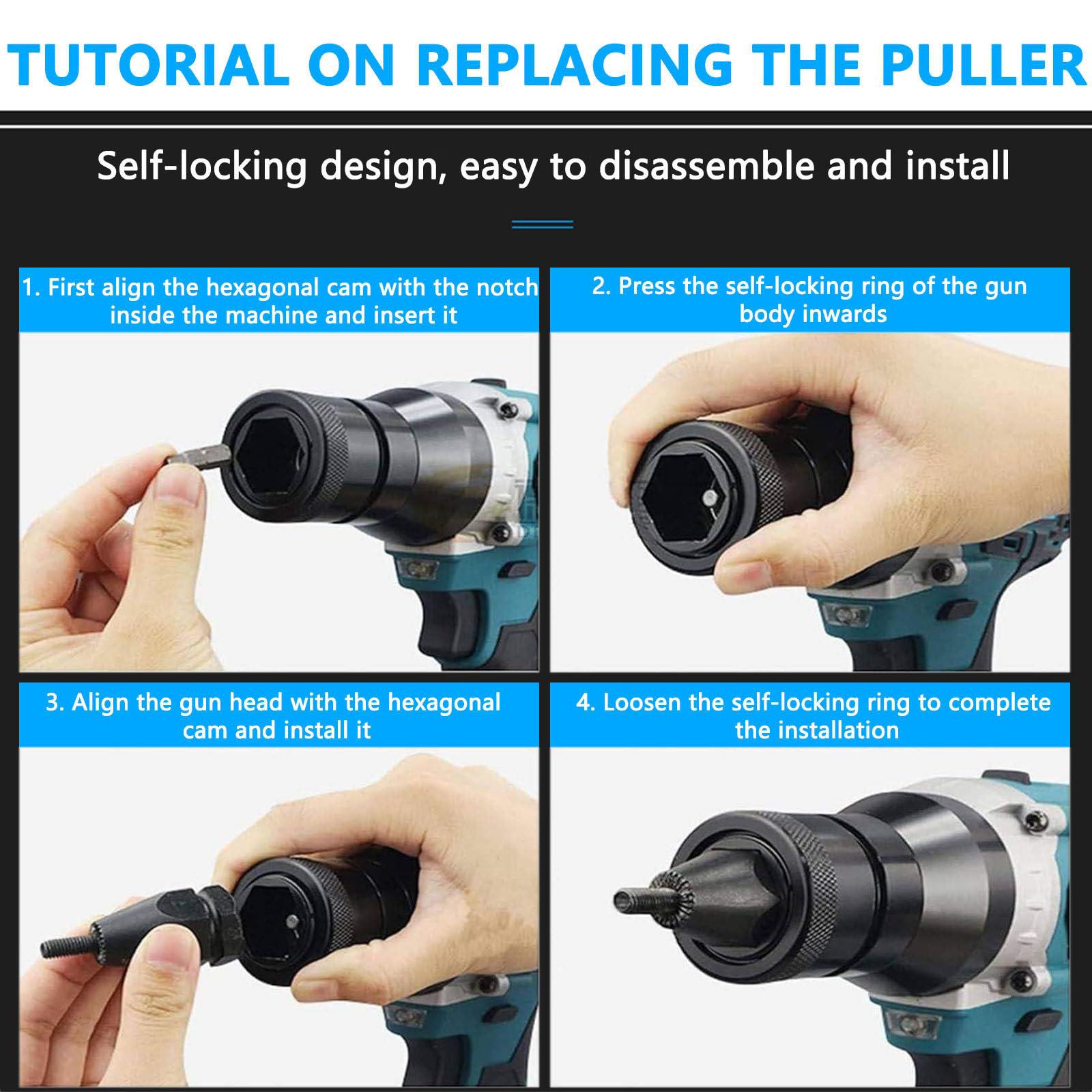 TUTORIAL ON REPLACING THE PULLER

Self-locking design, easy to disassemble and install

1. First align the hexagonal cam with the notch inside the machine and insert it

2. Press the self-locking ring of the gun body inwards

3. Align the gun head with the hexagonal cam and install it

4. Loosen the self-locking ring to complete the installation