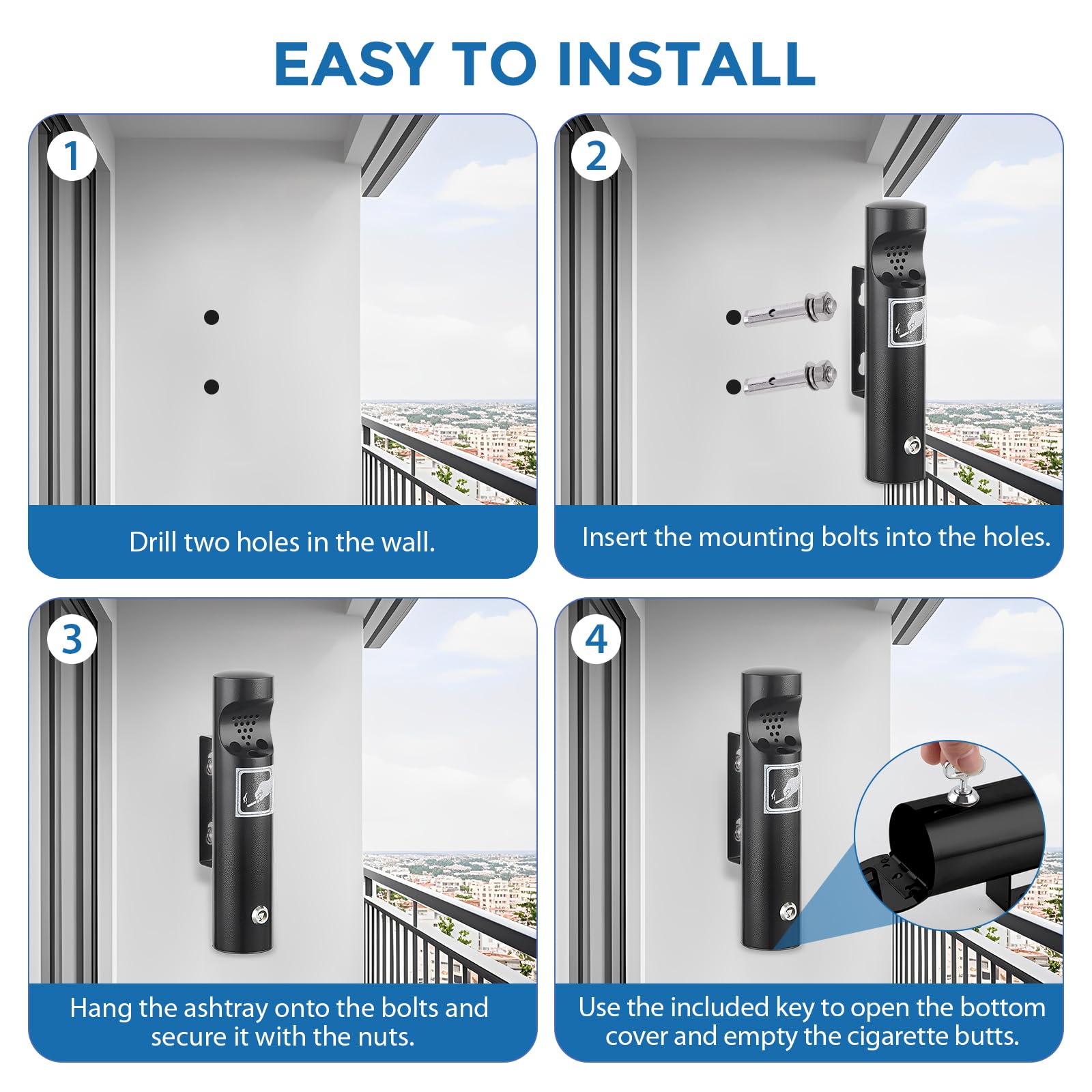 EASY TO INSTALL

1

Drill two holes in the wall.

2

Insert the mounting bolts into the holes.

3

Hang the ashtray onto the bolts and secure it with the nuts.

4

Use the included key to open the bottom cover and empty the cigarette butts.