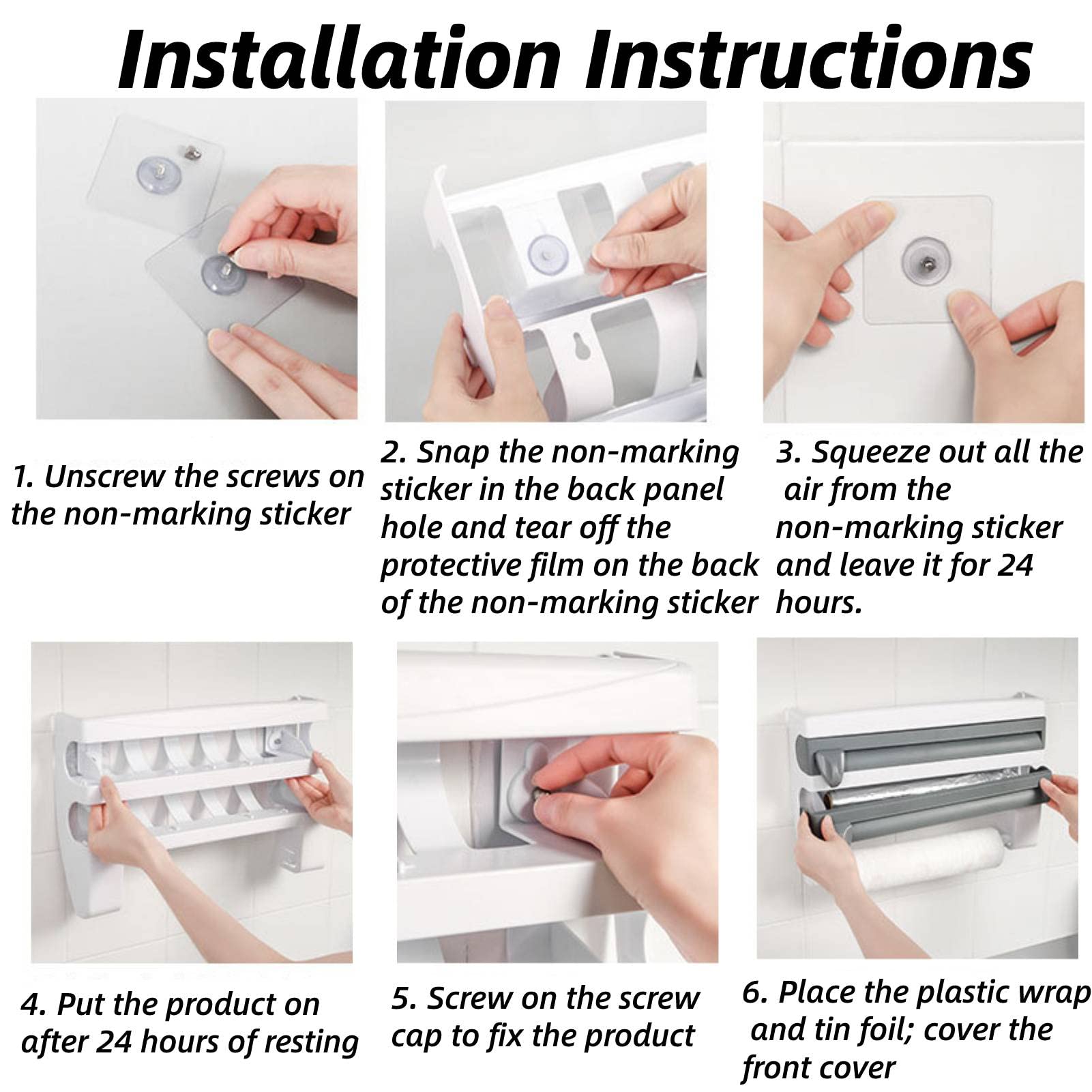 Installation Instructions

1. Unscrew the screws on the non-marking sticker

2. Snap the non-marking sticker in the back panel hole and tear off the protective film on the back of the non-marking sticker

3. Squeeze out all the air from the non-marking sticker and leave it for 24 hours.

4. Put the product on after 24 hours of resting

5. Screw on the screw cap to fix the product

6. Place the plastic wrap and tin foil; cover the front cover